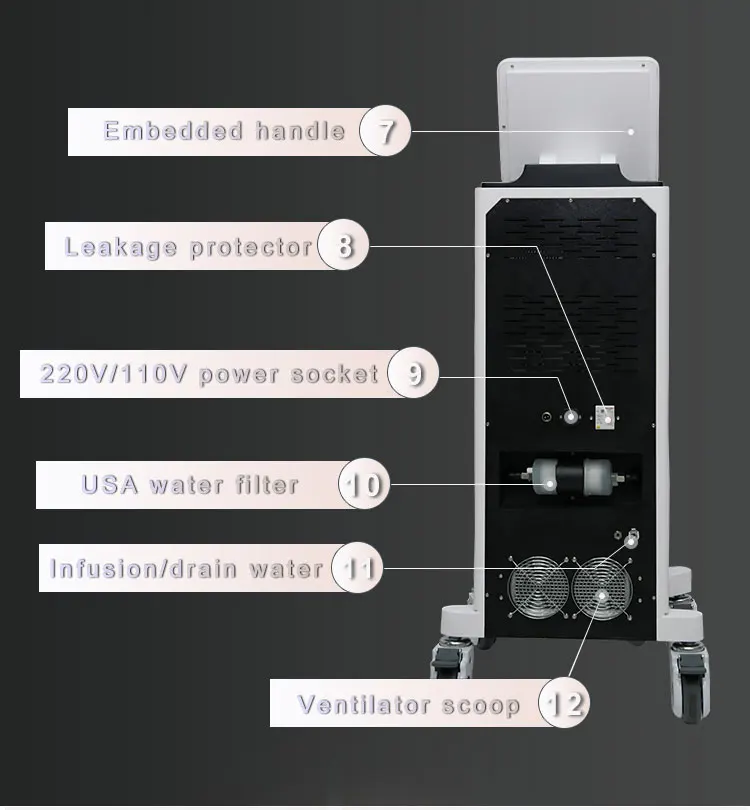 Embedded handle 7

Leakage protector 8

220V/110V power socket 9

USA water filter 10

Infusion/drain water 11

Ventilator scoop 12