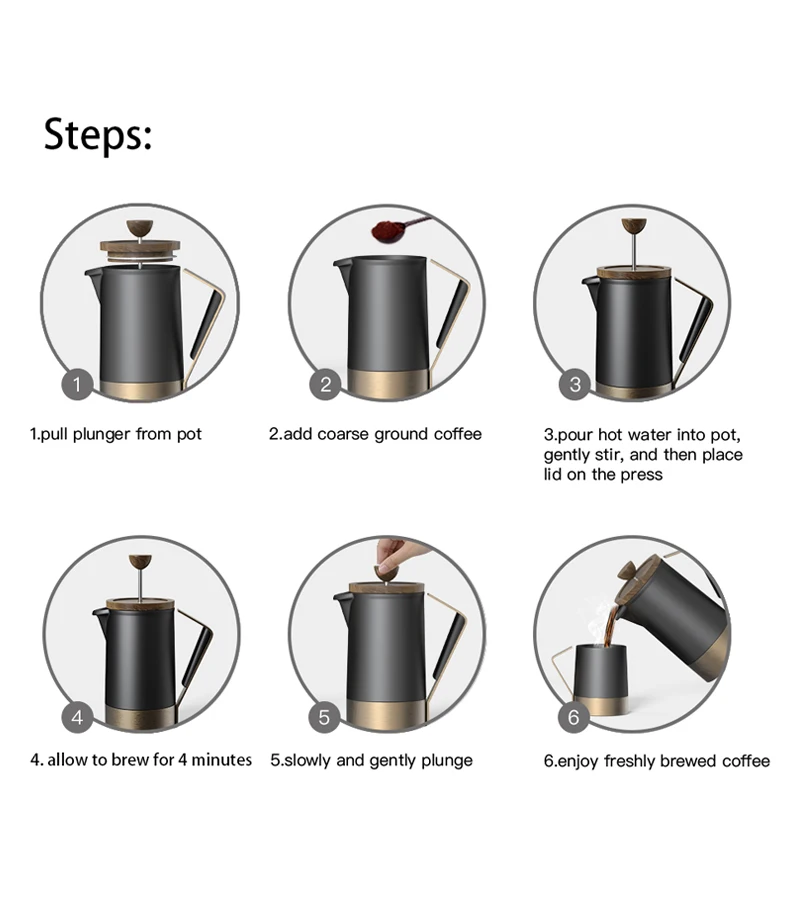 Steps:

1

1.pull plunger from pot

2

2.add coarse ground coffee

3

3.pour hot water into pot, gently stir, and then place lid on the press

4

4. allow to brew for 4 minutes

5

5.slowly and gently plunge

6

6.enjoy freshly brewed coffee