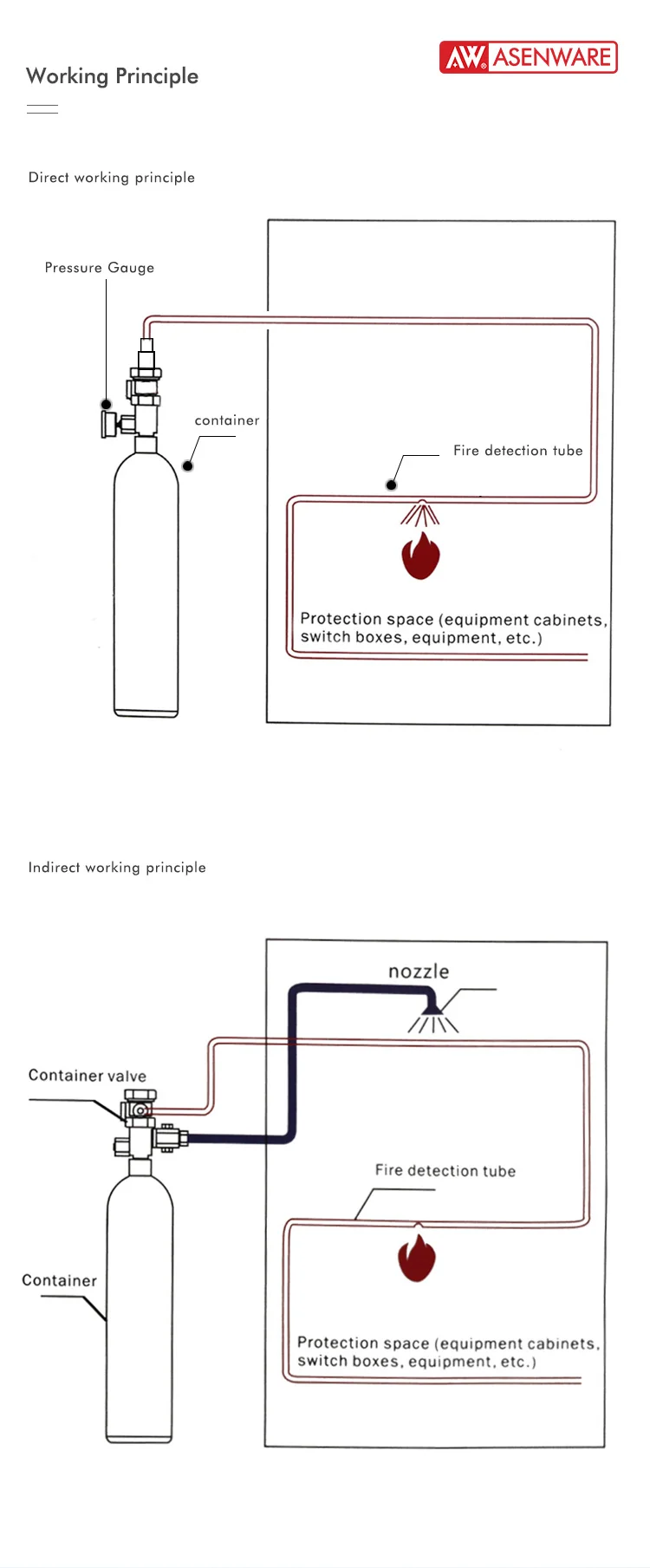 Working Principle

AW ASENWARE

Direct working principle

Pressure Gauge

container

Fire detection tube

Protection space (equipment cabinets, switch boxes, equipment, etc.)

Indirect working principle

nozzle

Container valve

Fire detection tube

Container

Protection space (equipment cabinets, switch boxes, equipment, etc.)