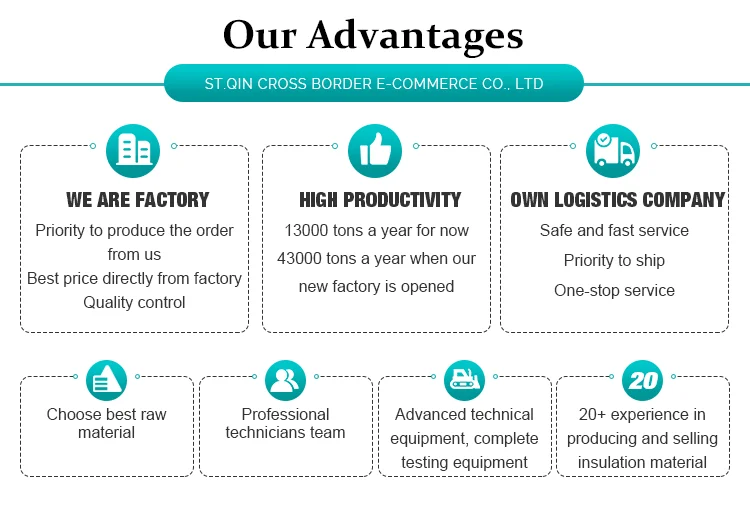 Our Advantages

ST.QIN CROSS BORDER E-COMMERCE CO., LTD

WE ARE FACTORY

Priority to produce the order from us
Best price directly from factory
Quality control

HIGH PRODUCTIVITY

13000 tons a year for now
43000 tons a year when our new factory is opened

OWN LOGISTICS COMPANY

Safe and fast service
Priority to ship
One-stop service

Choose best raw material

Professional technicians team

Advanced technical equipment, complete testing equipment

20

20+ experience in producing and selling insulation material