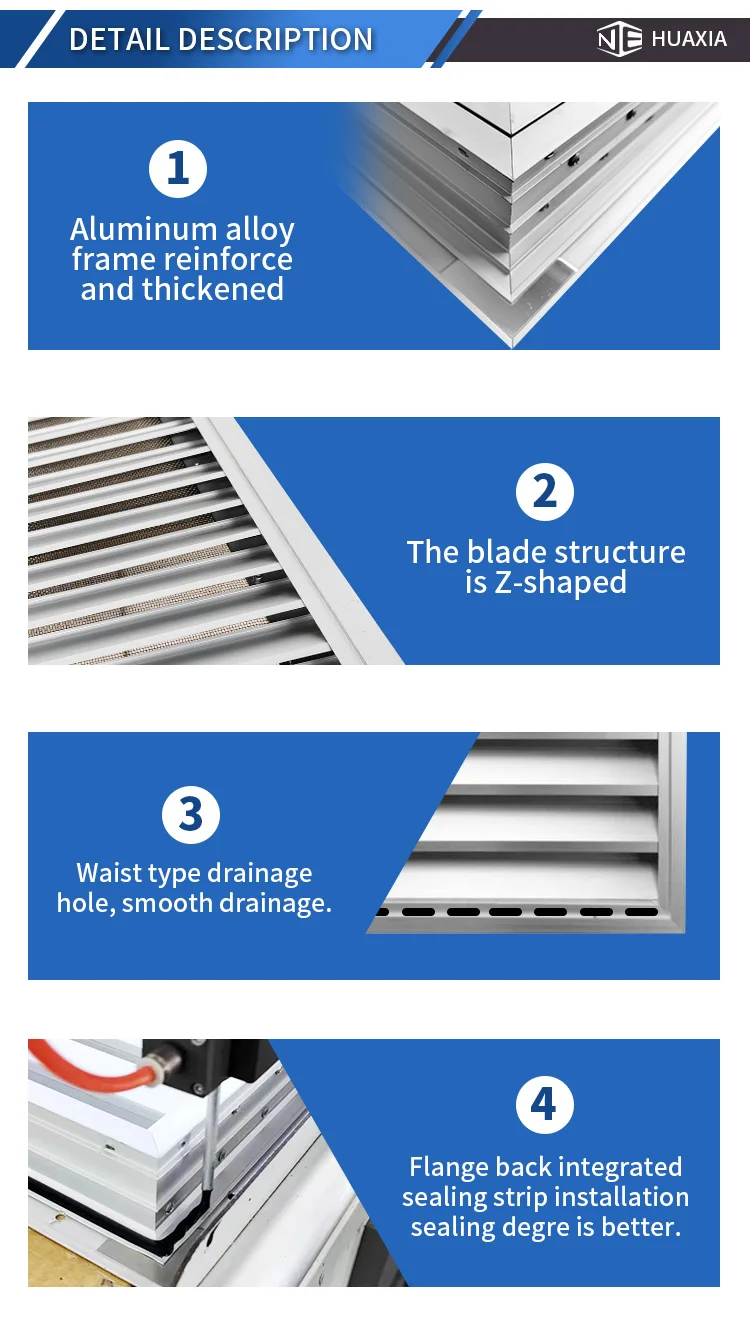 DETAIL DESCRIPTION

HUAXIA

1

Aluminum alloy frame reinforce and thickened

2

The blade structure is Z-shaped

3

Waist type drainage hole, smooth drainage.

4

Flange back integrated sealing strip installation sealing degre is better.