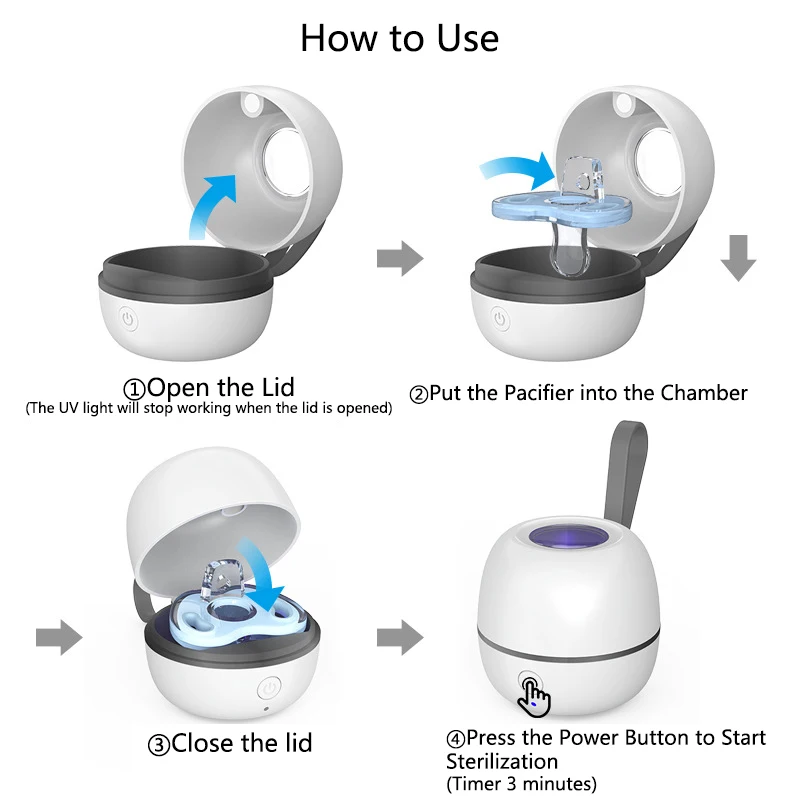 How to Use

①Open the Lid
(The UV light will stop working when the lid is opened)

②Put the Pacifier into the Chamber

③Close the lid

④Press the Power Button to Start Sterilization
(Timer 3 minutes)