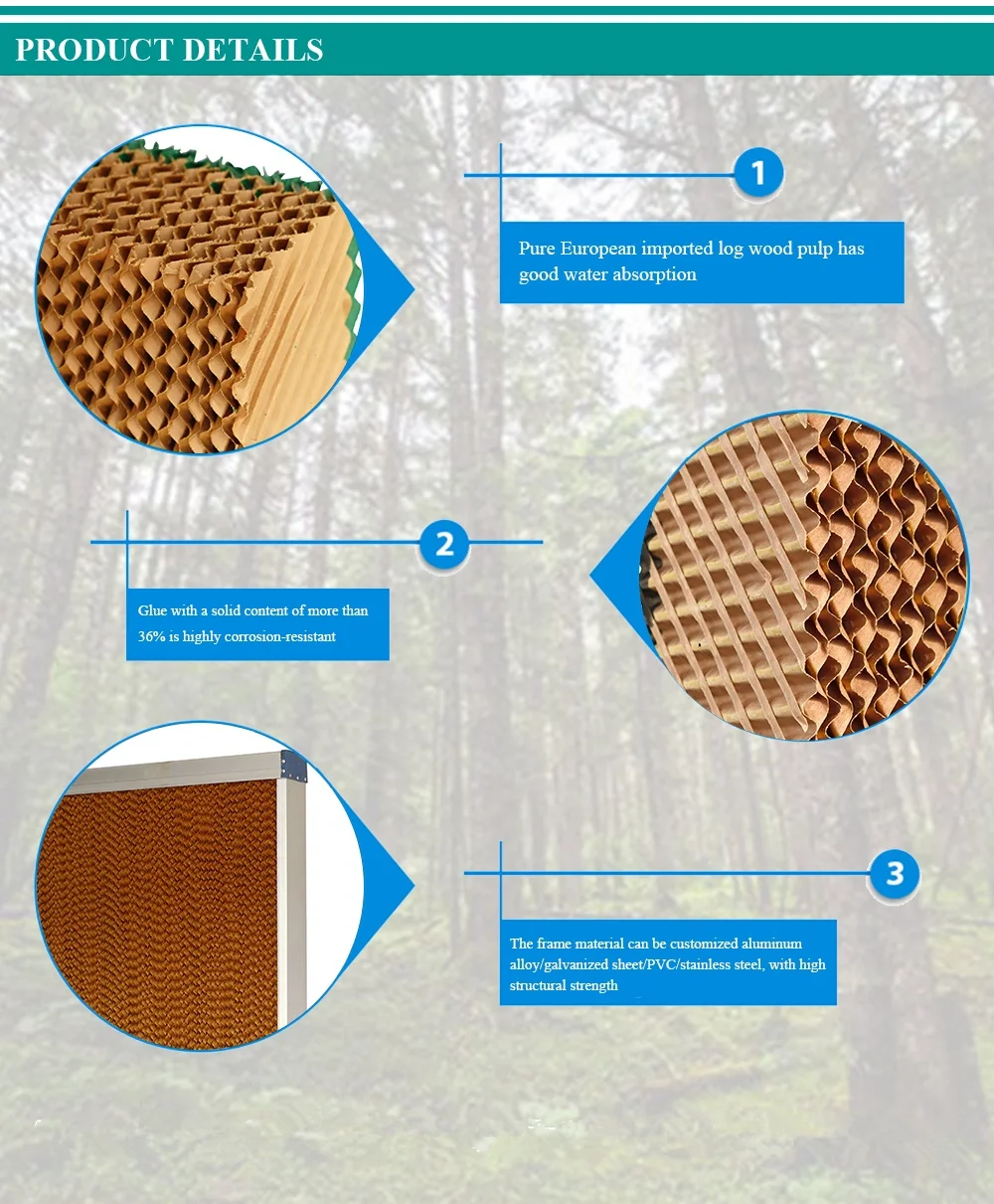 PRODUCT DETAILS

1

Pure European imported log wood pulp has good water absorption

2

Glue with a solid content of more than 36% is highly corrosion-resistant

3

The frame material can be customized aluminum alloy/galvanized sheet/PVC/stainless steel, with high structural strength