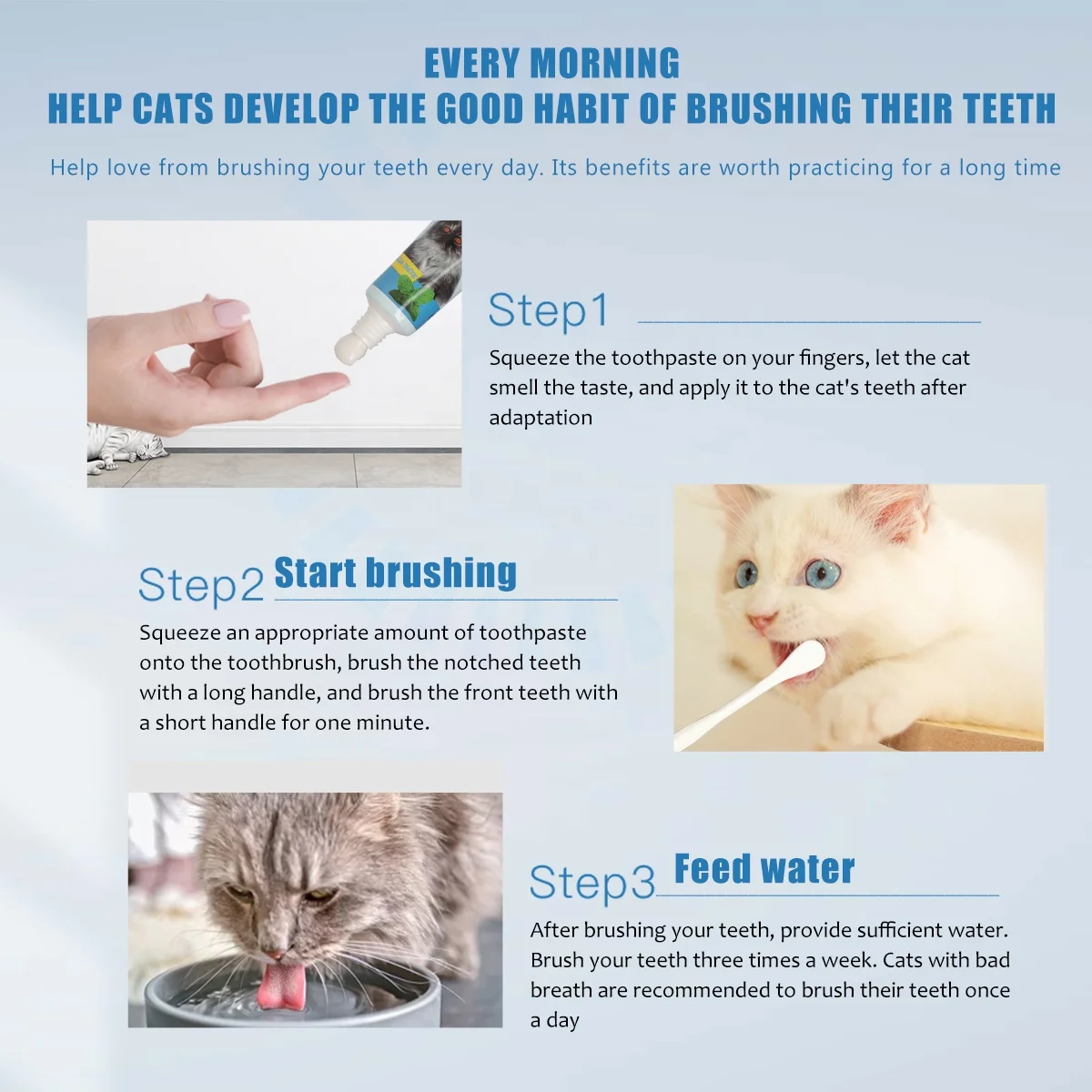 EVERY MORNING
HELP CATS DEVELOP THE GOOD HABIT OF BRUSHING THEIR TEETH

Help love from brushing your teeth every day. Its benefits are worth practicing for a long time

Step1

Squeeze the toothpaste on your fingers, let the cat smell the taste, and apply it to the cat's teeth after adaptation

Step2 Start brushing

Squeeze an appropriate amount of toothpaste onto the toothbrush, brush the notched teeth with a long handle, and brush the front teeth with a short handle for one minute.

Step3 Feed water

After brushing your teeth, provide sufficient water. Brush your teeth three times a week. Cats with bad breath are recommended to brush their teeth once a day