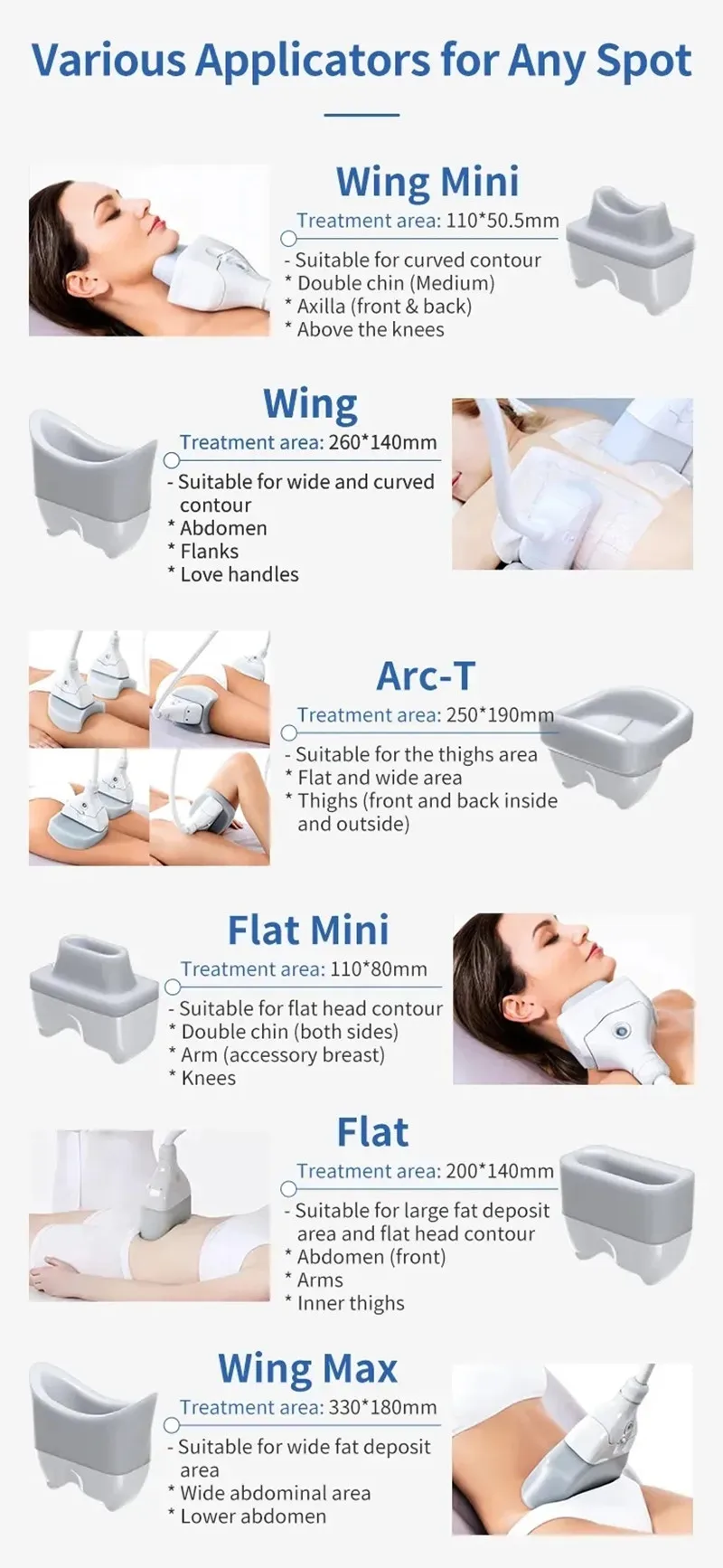 Various Applicators for Any Spot

Wing Mini

Treatment area: 110*50.5mm

- Suitable for curved contour
* Double chin (Medium)
* Axilla (front & back)
* Above the knees

Wing

Treatment area: 260*140mm

- Suitable for wide and curved contour
* Abdomen
* Flanks
* Love handles

Arc-T

Treatment area: 250*190mm

- Suitable for the thighs area
* Flat and wide area
* Thighs (front and back inside and outside)

Flat Mini

Treatment area: 110*80mm

- Suitable for flat head contour
* Double chin (both sides)
* Arm (accessory breast)
* Knees

Flat

Treatment area: 200*140mm

- Suitable for large fat deposit area and flat head contour
* Abdomen (front)
* Arms
* Inner thighs

Wing Max

Treatment area: 330*180mm

- Suitable for wide fat deposit area
* Wide abdominal area
* Lower abdomen