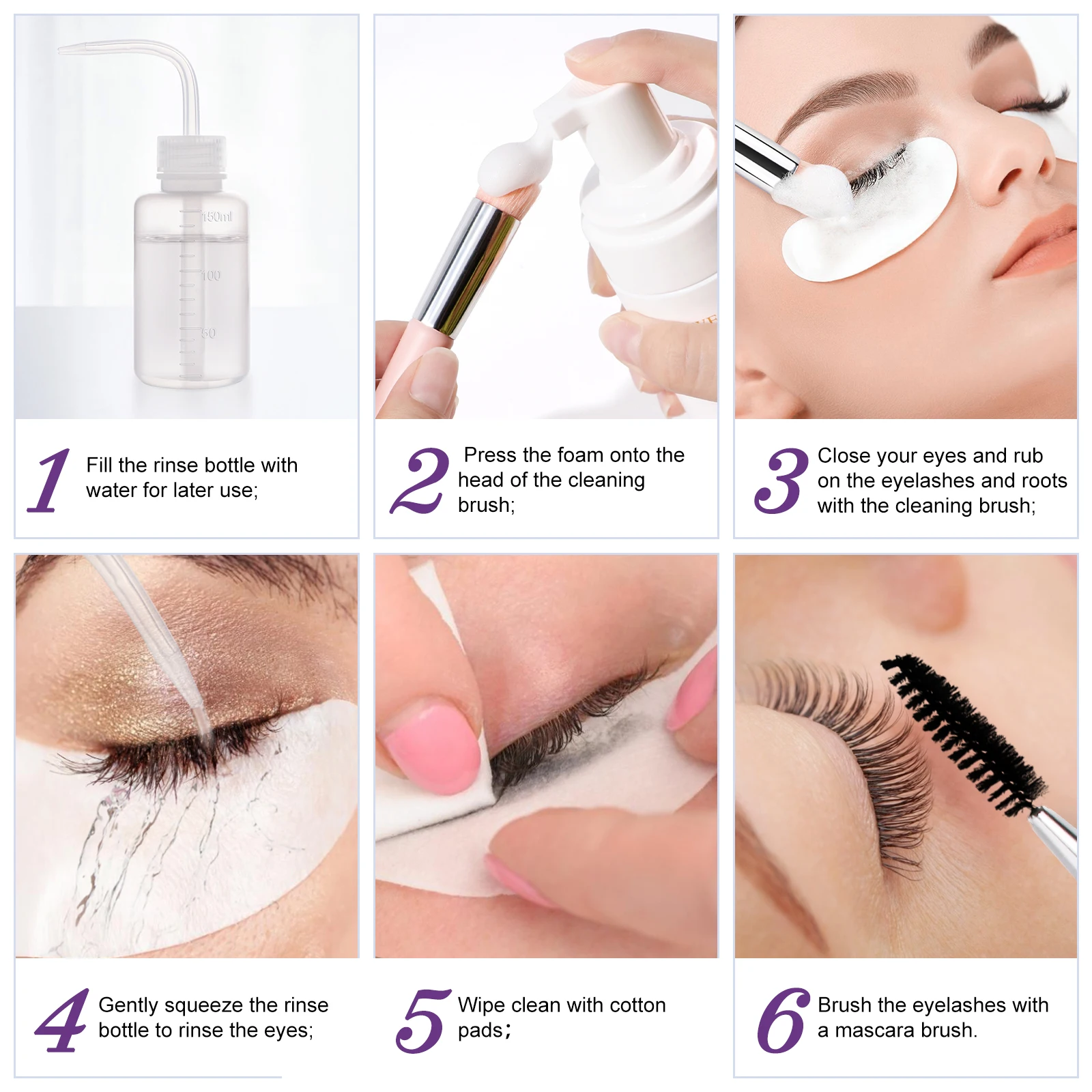 150ml
100
50

1 Fill the rinse bottle with water for later use;

2 Press the foam onto the head of the cleaning brush;

3 Close your eyes and rub on the eyelashes and roots with the cleaning brush;

4 Gently squeeze the rinse bottle to rinse the eyes;

5 Wipe clean with cotton pads;

6 Brush the eyelashes with a mascara brush.