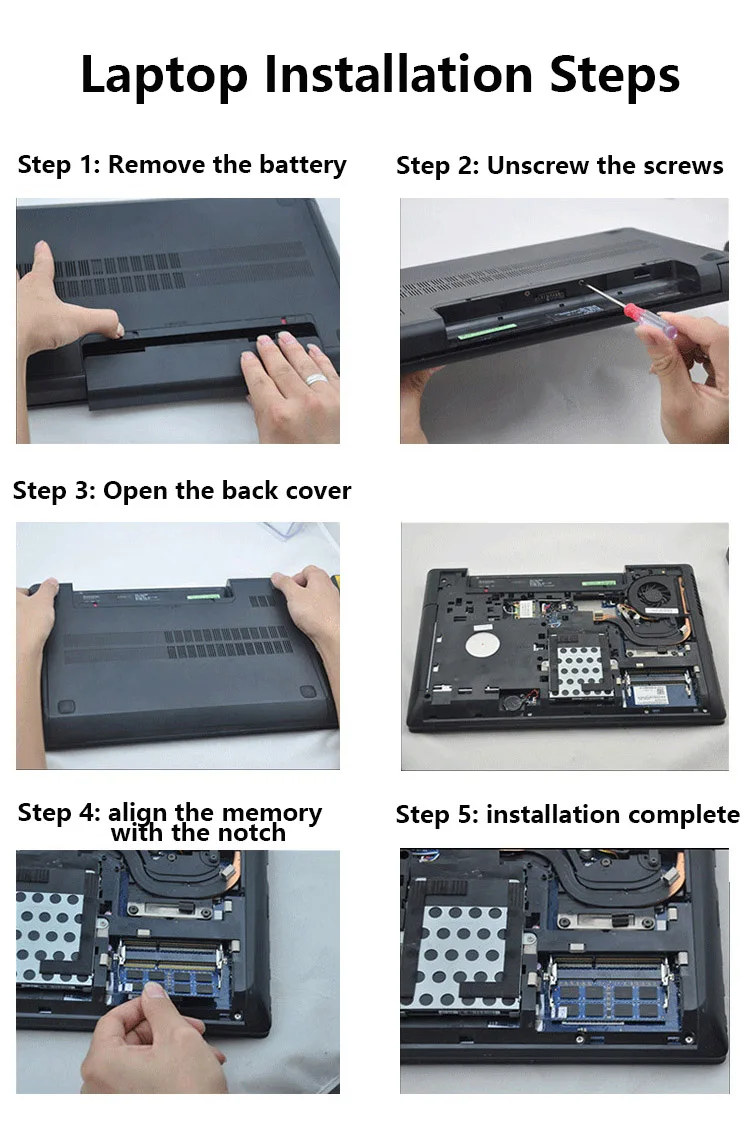 Laptop Installation Steps

Step 1: Remove the battery

Step 2: Unscrew the screws

Step 3: Open the back cover

Step 4: align the memory with the notch

Step 5: installation complete