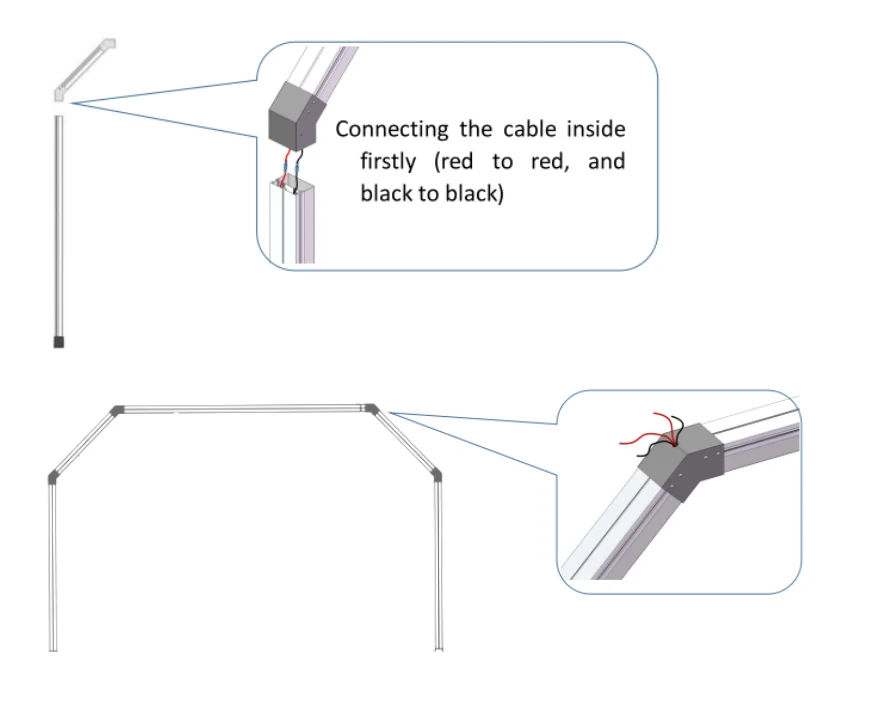 Connecting the cable inside firstly (red to red, and black to black)