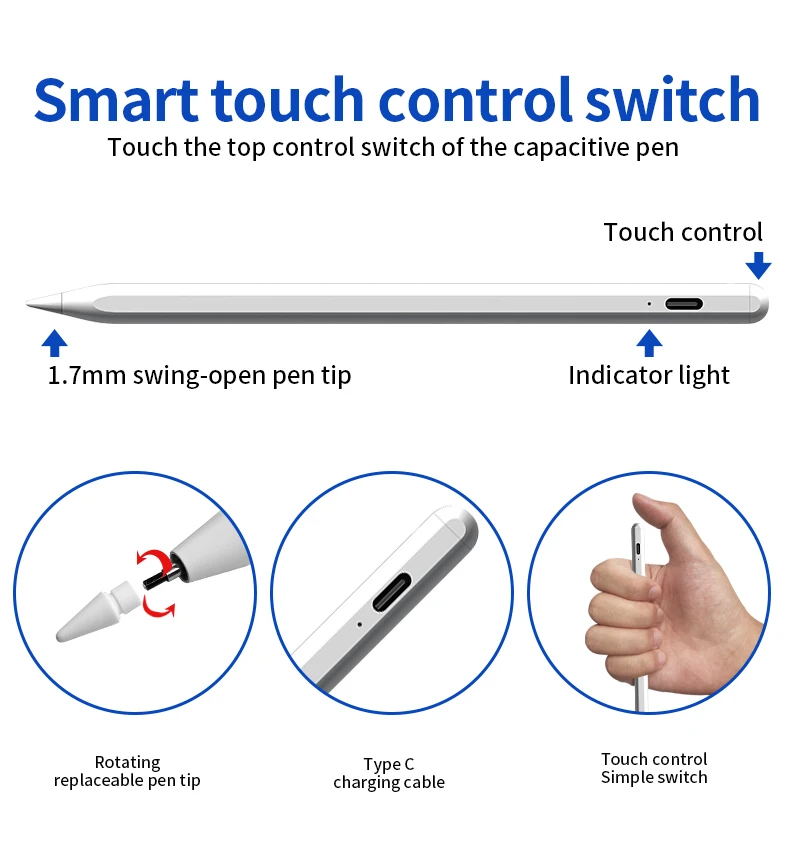 Smart touch control switch
Touch the top control switch of the capacitive pen

Touch control

1.7mm swing-open pen tip

Indicator light

Rotating
replaceable pen tip

Type C
charging cable

Touch control
Simple switch