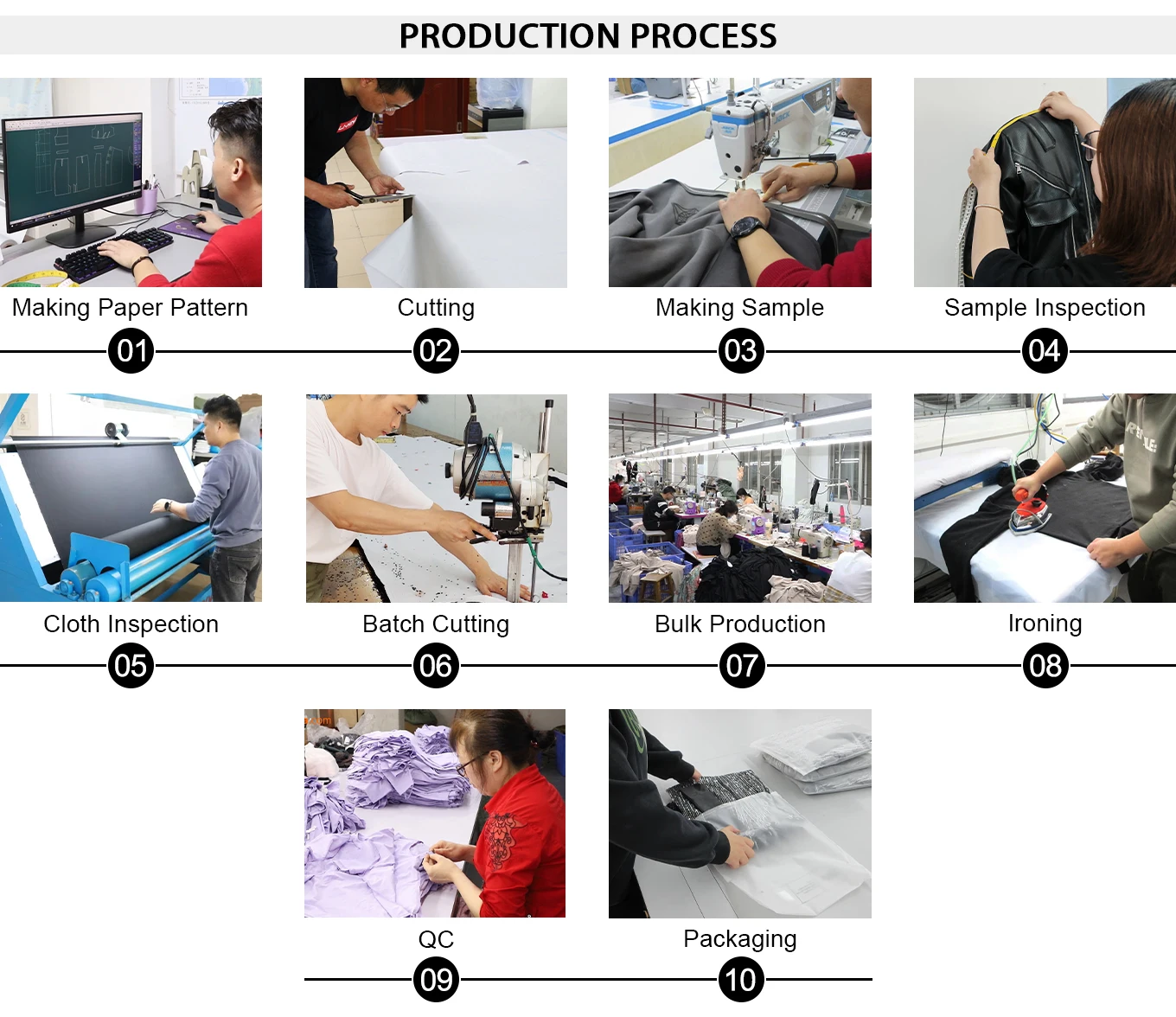 PRODUCTION PROCESS

Making Paper Pattern
01

Cutting
02

Making Sample
03

Sample Inspection
04

Cloth Inspection
05

Batch Cutting
06

Bulk Production
07

Ironing
08

QC
09

Packaging
10