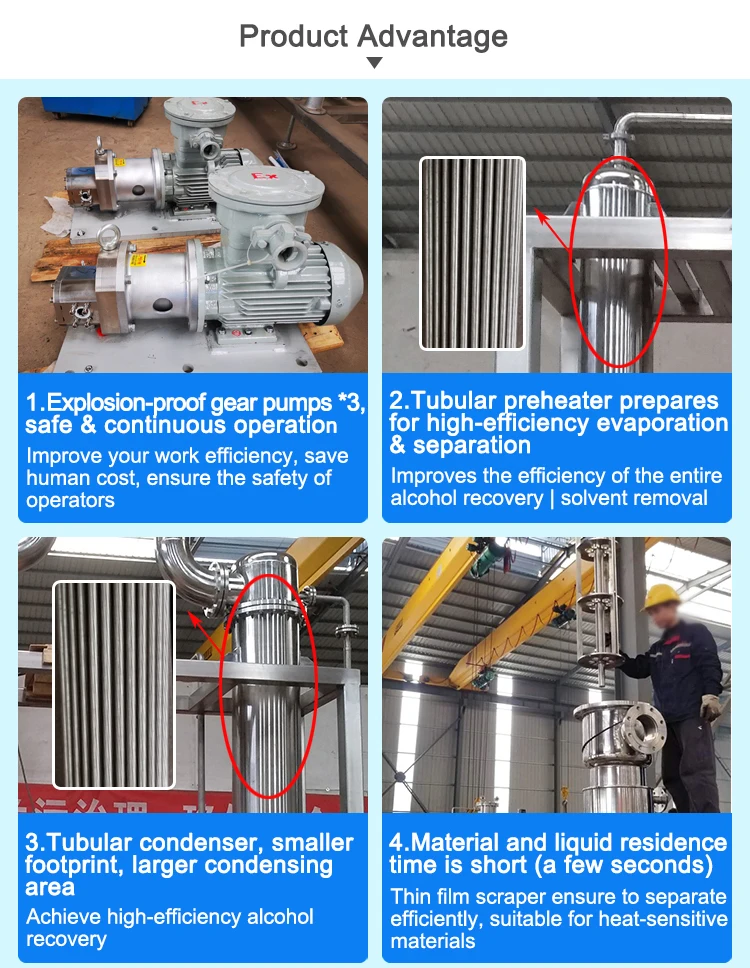 Product Advantage

Ex

Ex

1.Explosion-proof gear pumps *3, safe & continuous operation

Improve your work efficiency, save human cost, ensure the safety of operators

2.Tubular preheater prepares for high-efficiency evaporation & separation

Improves the efficiency of the entire alcohol recovery | solvent removal

3.Tubular condenser, smaller footprint, larger condensing area

Achieve high-efficiency alcohol recovery

4.Material and liquid residence time is short (a few seconds)

Thin film scraper ensure to separate efficiently, suitable for heat-sensitive materials