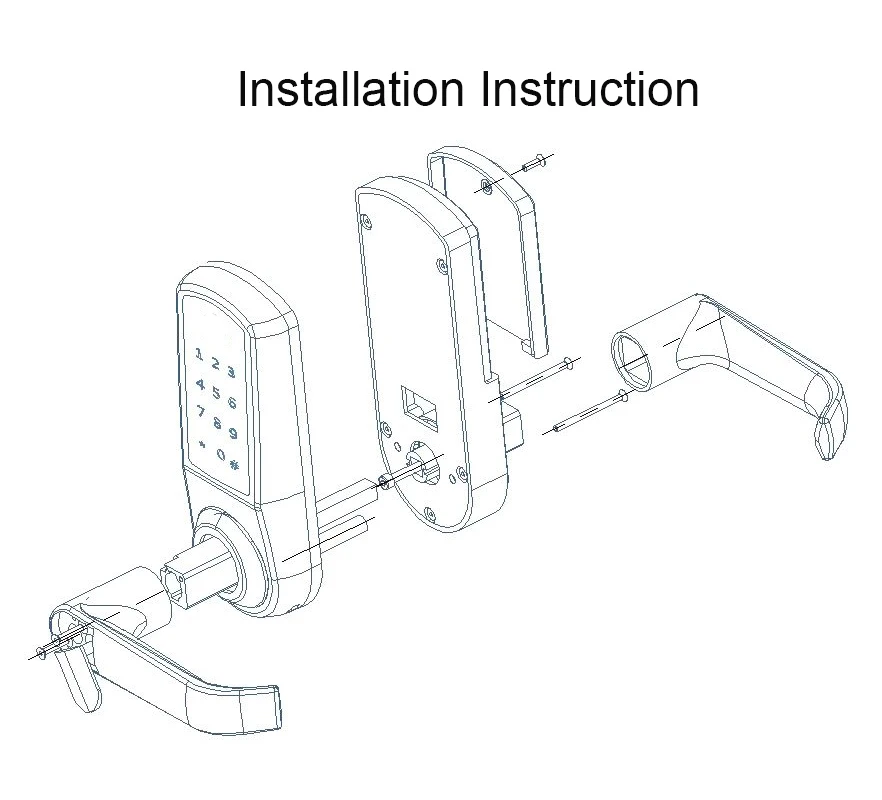 Installation Instruction

1 2 3
4 5 6
7 8 9
* 0 #