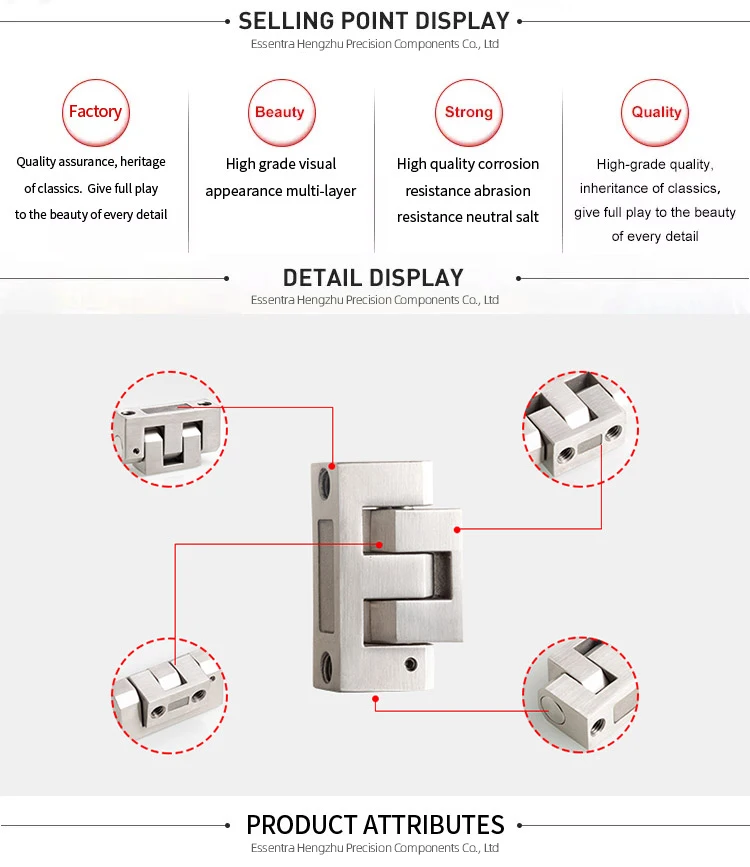 SELLING POINT DISPLAY
Essentra Hengzhu Precision Components Co., Ltd

Factory
Quality assurance, heritage of classics. Give full play to the beauty of every detail

Beauty
High grade visual appearance multi-layer

Strong
High quality corrosion resistance abrasion resistance neutral salt

Quality
High-grade quality, inheritance of classics, give full play to the beauty of every detail

DETAIL DISPLAY
Essentra Hengzhu Precision Components Co., Ltd

PRODUCT ATTRIBUTES
Essentra Hengzhu Precision Components Co., Ltd