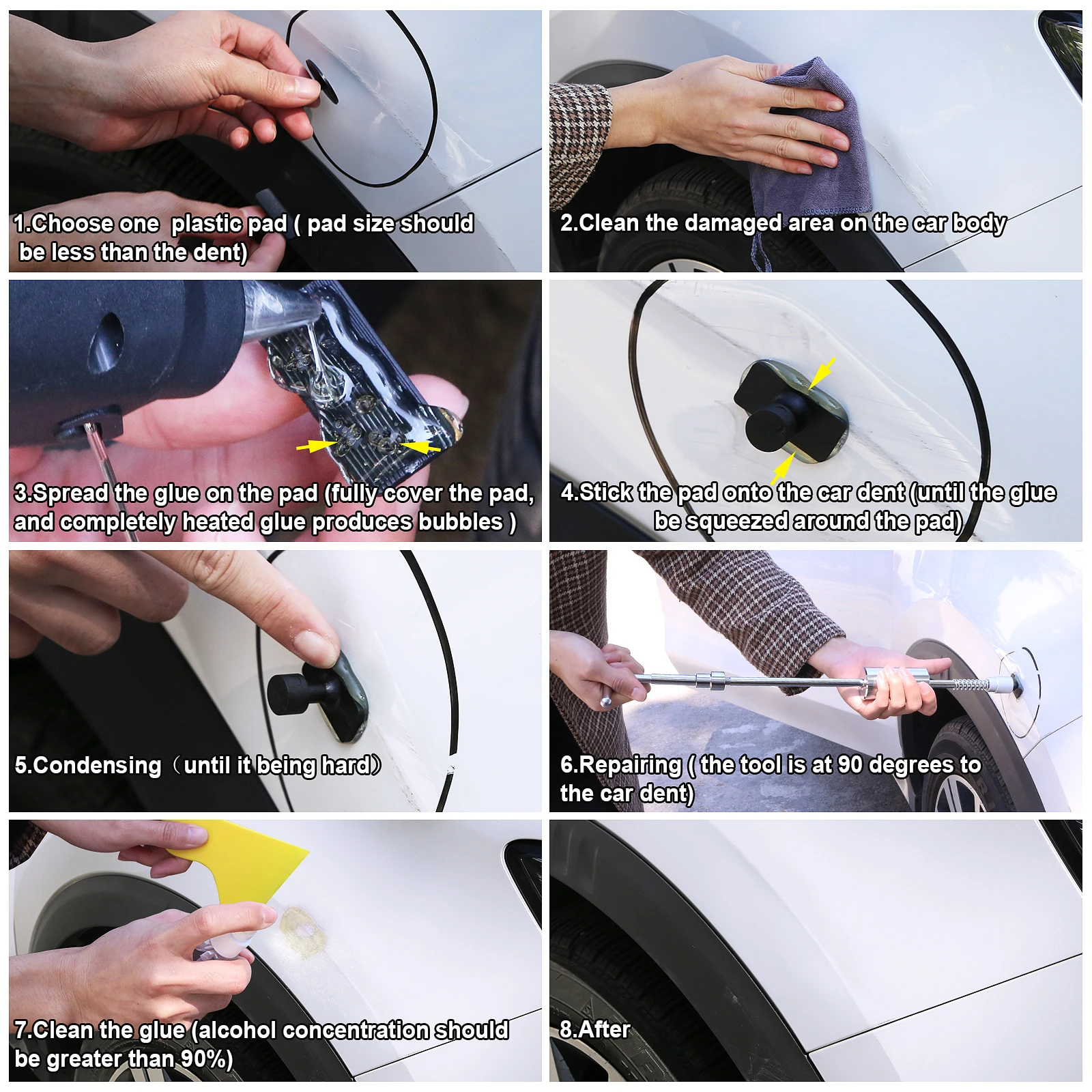 1.Choose one plastic pad ( pad size should be less than the dent)

2.Clean the damaged area on the car body

3.Spread the glue on the pad (fully cover the pad, and completely heated glue produces bubbles )

4.Stick the pad onto the car dent (until the glue be squeezed around the pad)

5.Condensing（until it being hard）

6.Repairing ( the tool is at 90 degrees to the car dent)

7.Clean the glue (alcohol concentration should be greater than 90%)

8.After