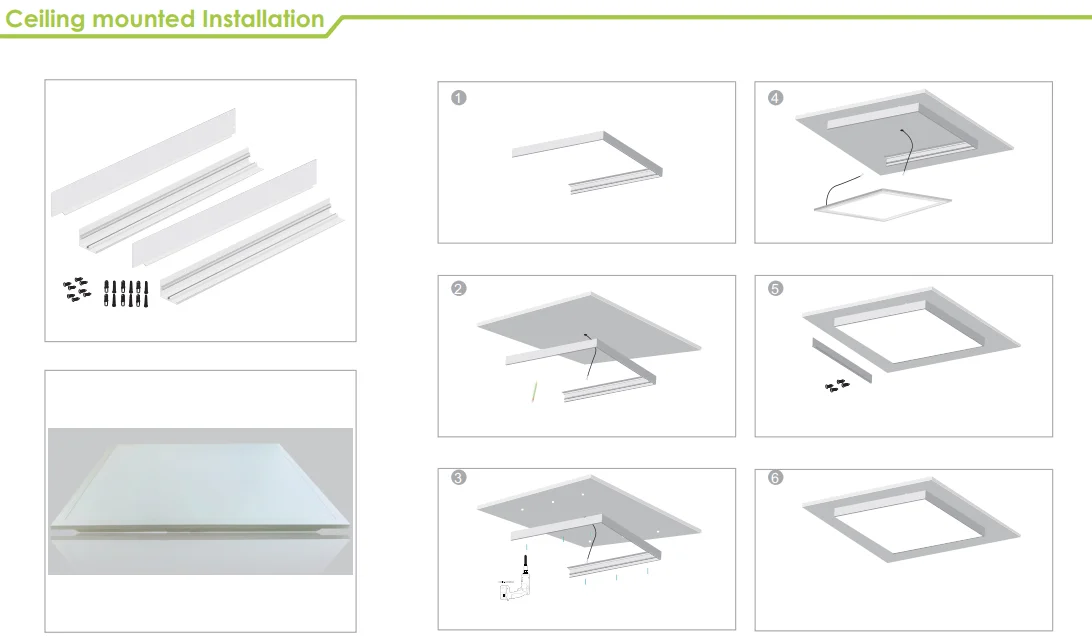 Ceiling mounted Installation

1

4

2

5

3

6