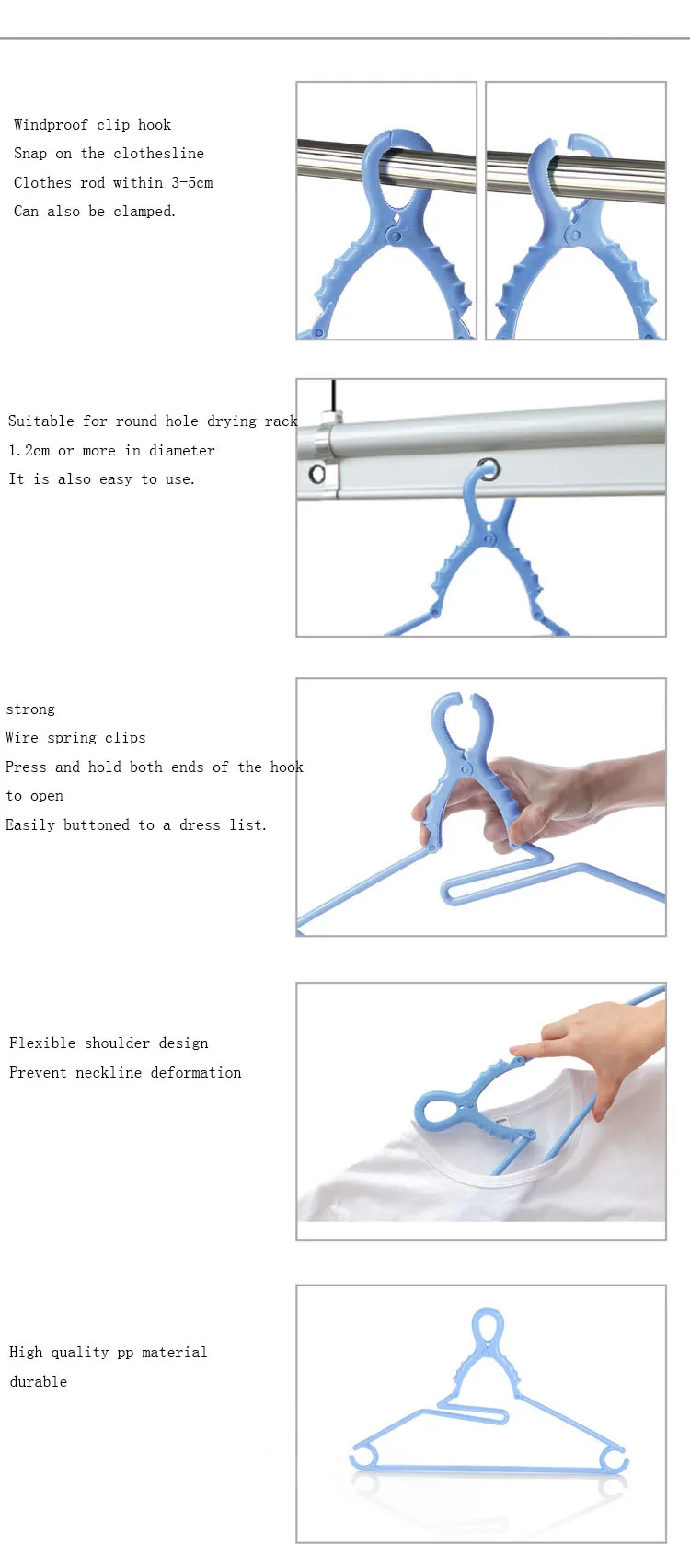 Windproof clip hook
Snap on the clothesline
Clothes rod within 3-5cm
Can also be clamped.

Suitable for round hole drying rack
1.2cm or more in diameter
It is also easy to use.

strong
Wire spring clips
Press and hold both ends of the hook to open
Easily buttoned to a dress list.

Flexible shoulder design
Prevent neckline deformation

High quality pp material
durable