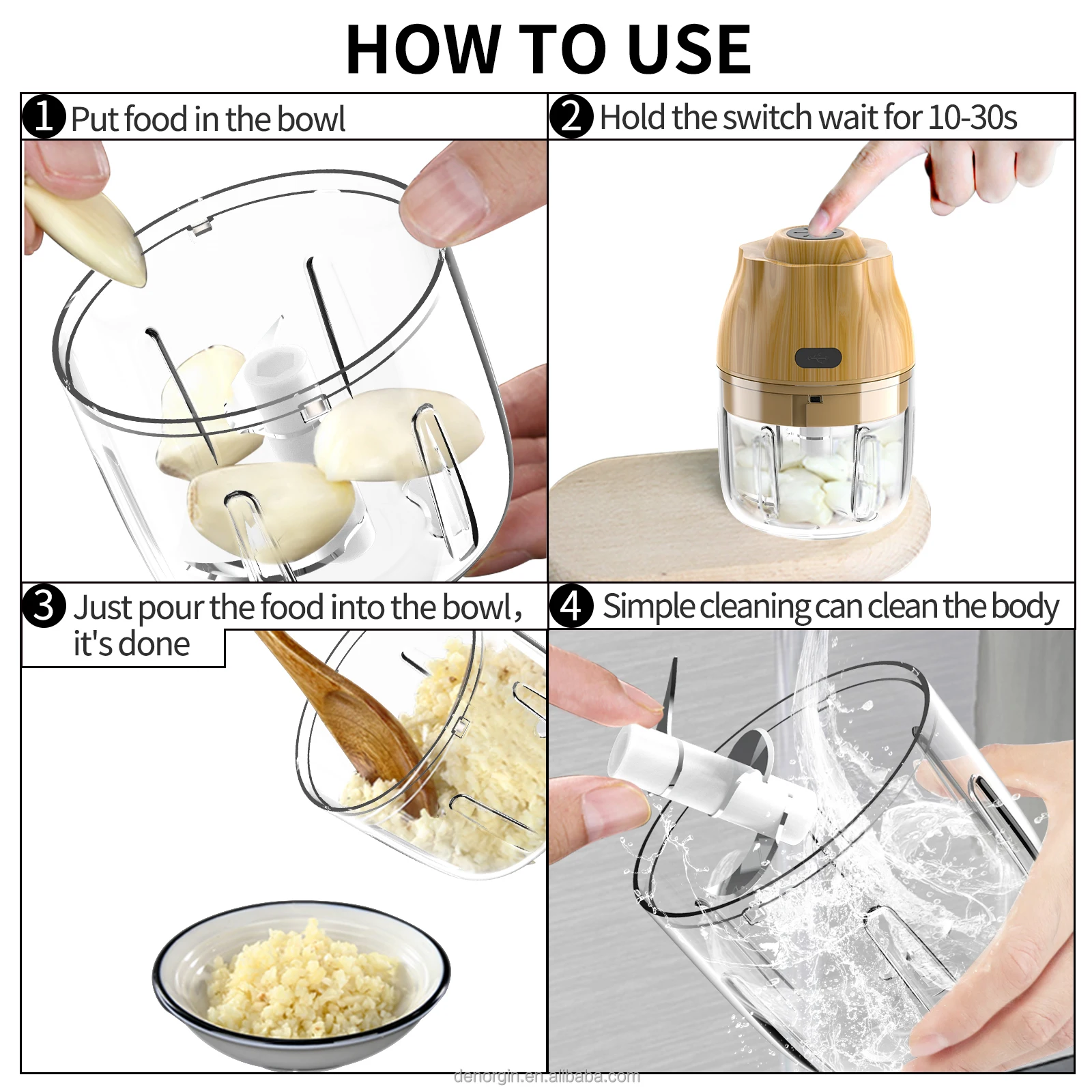 HOW TO USE

1 Put food in the bowl

2 Hold the switch wait for 10-30s

3 Just pour the food into the bowl, it's done

4 Simple cleaning can clean the body

denorgin.en.alibaba.com