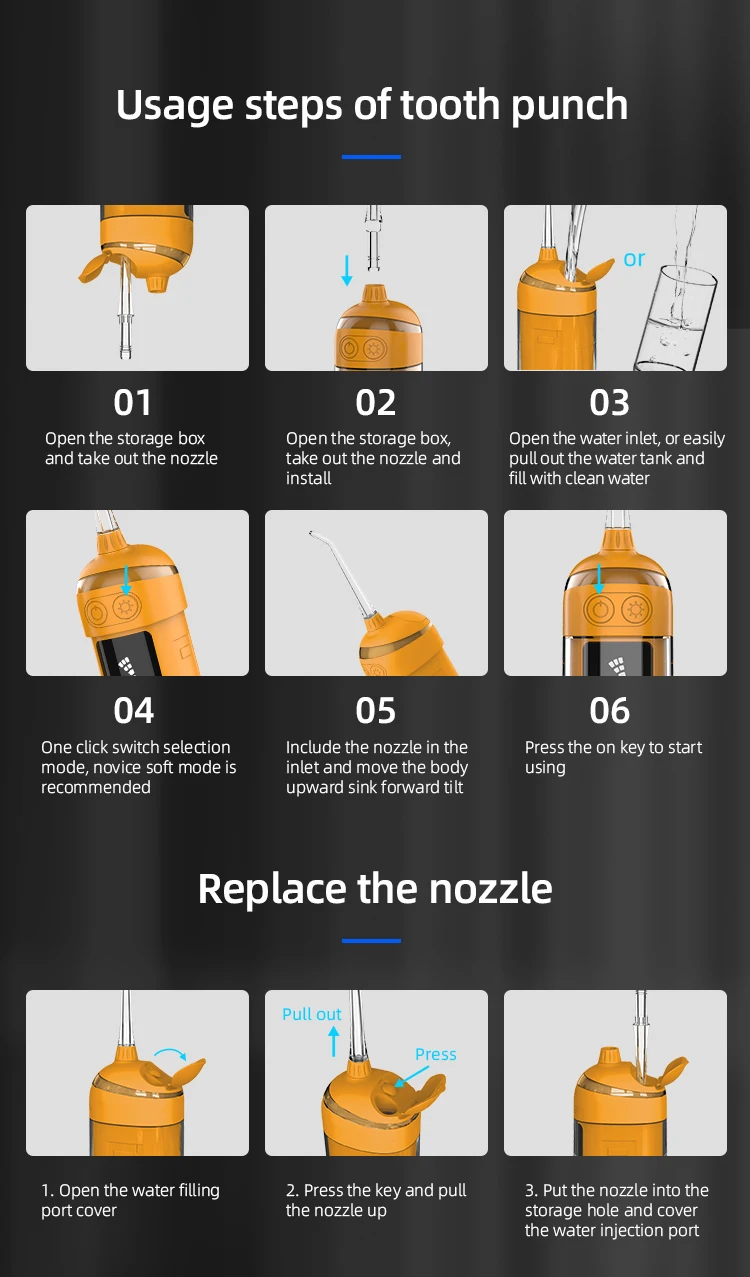 Usage steps of tooth punch

or

01
Open the storage box and take out the nozzle

02
Open the storage box, take out the nozzle and install

03
Open the water inlet, or easily pull out the water tank and fill with clean water

04
One click switch selection mode, novice soft mode is recommended

05
Include the nozzle in the inlet and move the body upward sink forward tilt

06
Press the on key to start using

Replace the nozzle

Pull out

Press

1. Open the water filling port cover

2. Press the key and pull the nozzle up

3. Put the nozzle into the storage hole and cover the water injection port