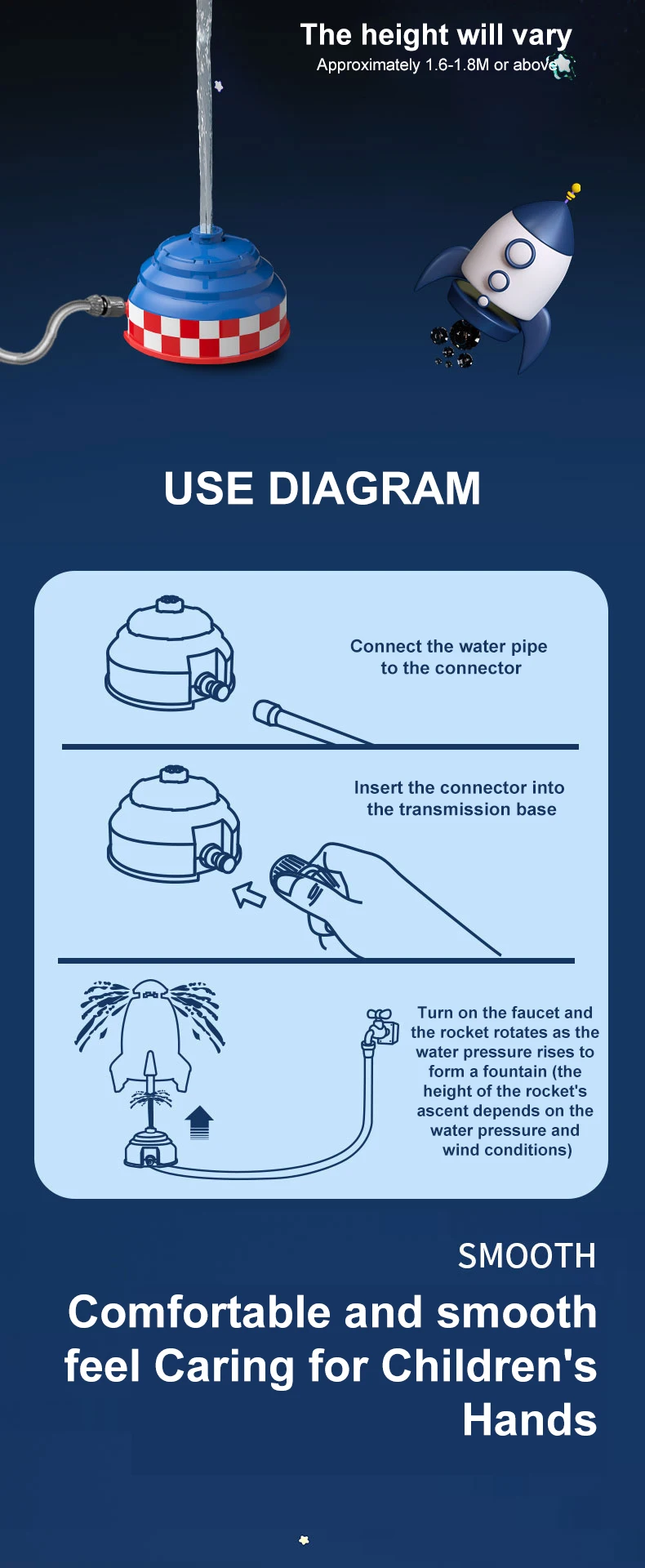 The height will vary
Approximately 1.6-1.8M or above

USE DIAGRAM

Connect the water pipe to the connector

Insert the connector into the transmission base

Turn on the faucet and the rocket rotates as the water pressure rises to form a fountain (the height of the rocket's ascent depends on the water pressure and wind conditions)

SMOOTH

Comfortable and smooth feel Caring for Children's Hands