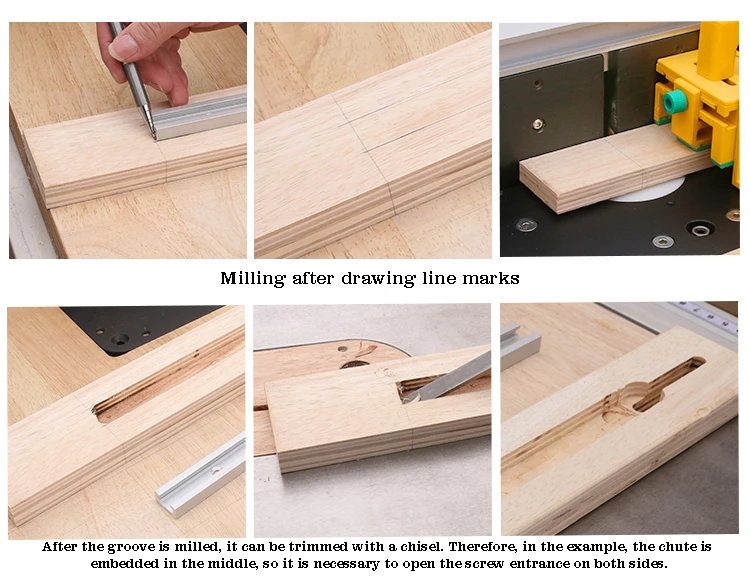 Milling after drawing line marks

After the groove is milled, it can be trimmed with a chisel. Therefore, in the example, the chute is embedded in the middle, so it is necessary to open the screw entrance on both sides.