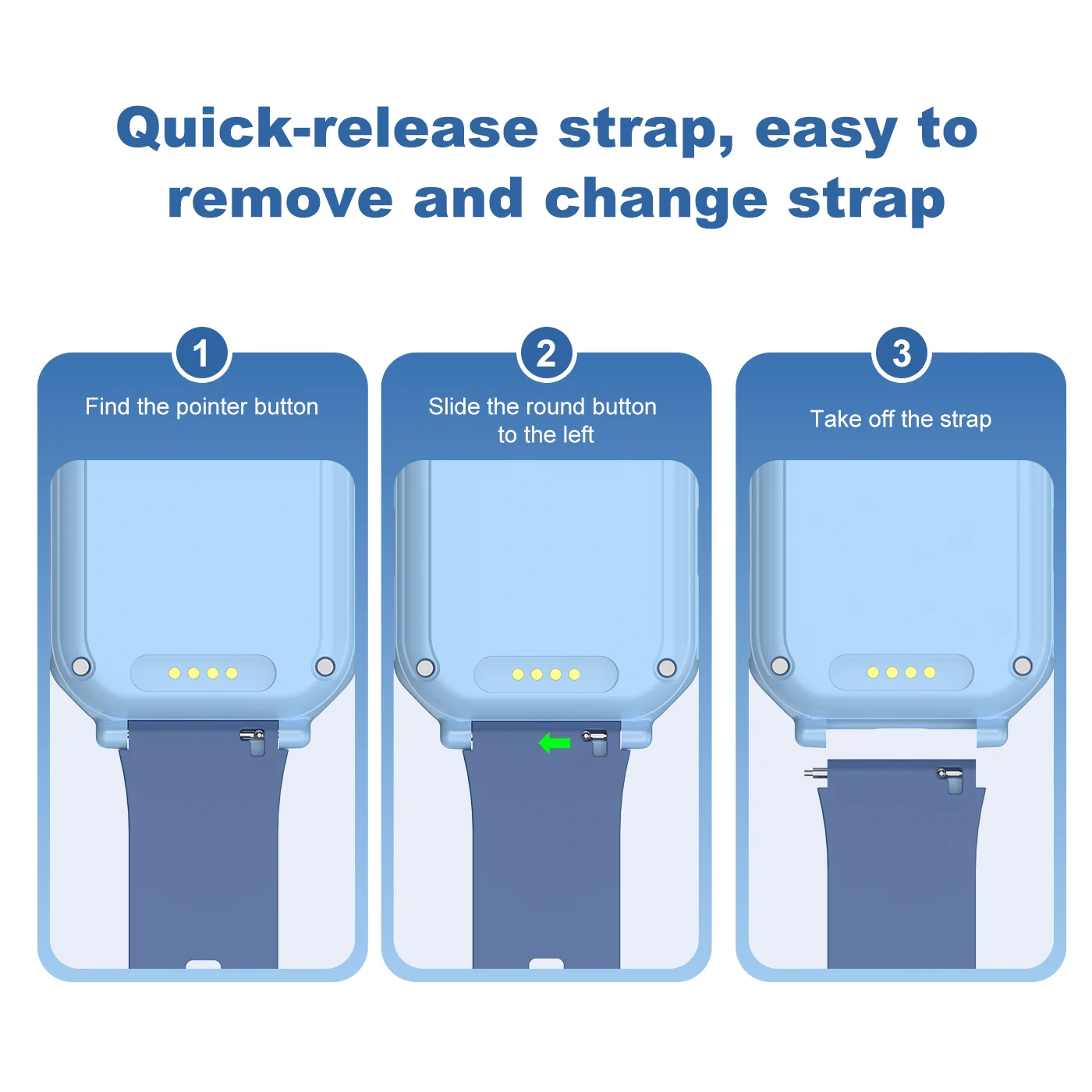 Quick-release strap, easy to remove and change strap

1
Find the pointer button

2
Slide the round button to the left

3
Take off the strap