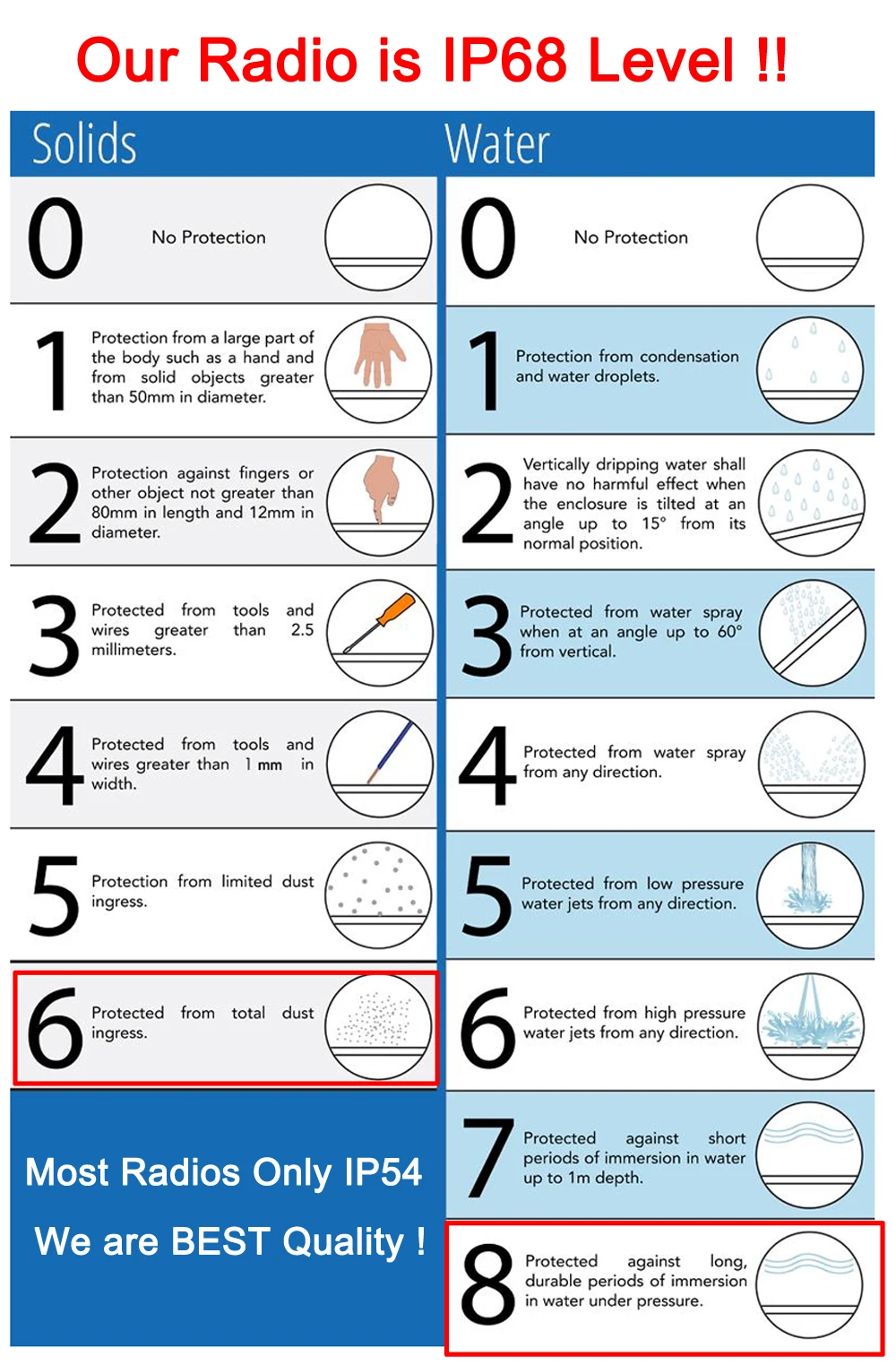 Our Radio is IP68 Level !!

Solids

0 No Protection

1 Protection from a large part of the body such as a hand and from solid objects greater than 50mm in diameter.

2 Protection against fingers or other object not greater than 80mm in length and 12mm in diameter.

3 Protected from tools and wires greater than 2.5 millimeters.

4 Protected from tools and wires greater than 1 mm in width.

5 Protection from limited dust ingress.

6 Protected from total dust ingress.

Most Radios Only IP54

We are BEST Quality !

Water

0 No Protection

1 Protection from condensation and water droplets.

2 Vertically dripping water shall have no harmful effect when the enclosure is tilted at an angle up to 15° from its normal position.

3 Protected from water spray when at an angle up to 60° from vertical.

4 Protected from water spray from any direction.

5 Protected from low pressure water jets from any direction.

6 Protected from high pressure water jets from any direction.

7 Protected against short periods of immersion in water up to 1m depth.

8 Protected against long, durable periods of immersion in water under pressure.