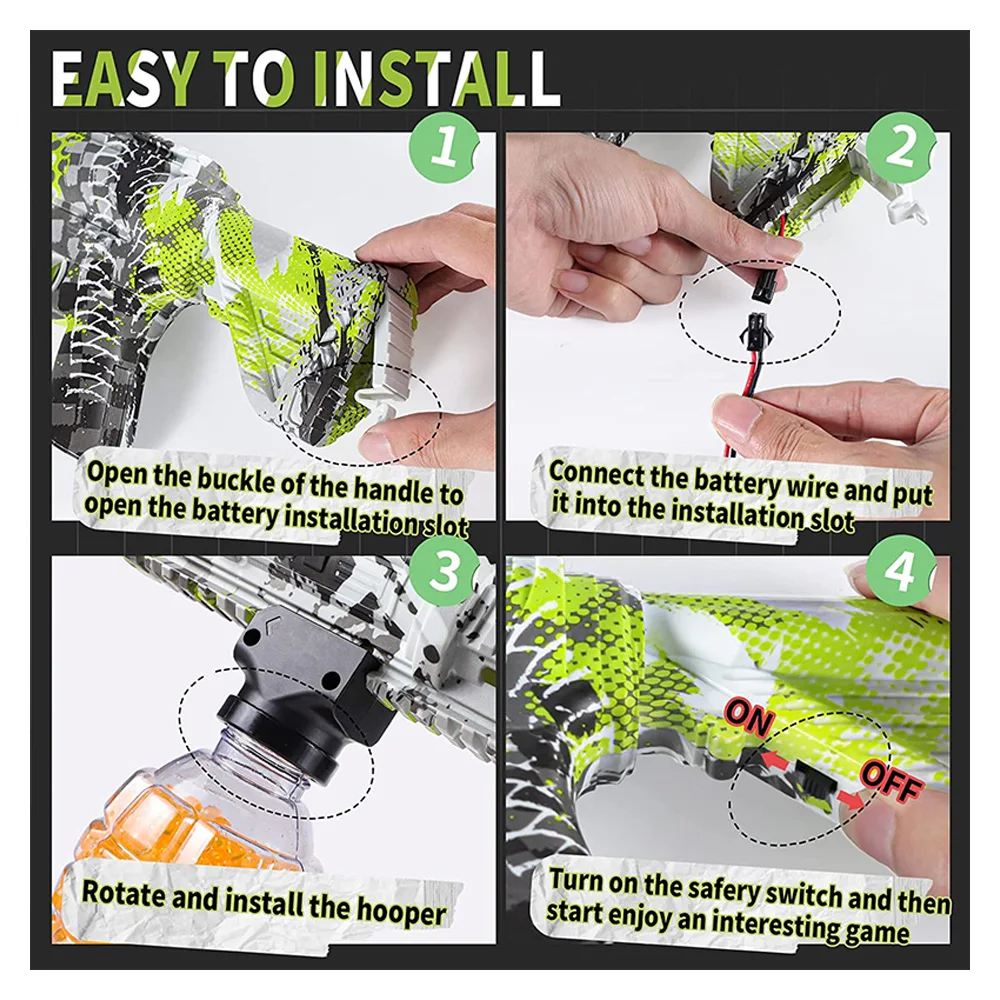 EASY TO INSTALL

1

Open the buckle of the handle to open the battery installation slot

2

Connect the battery wire and put it into the installation slot

3

Rotate and install the hooper

4

ON

OFF

Turn on the safery switch and then start enjoy an interesting game