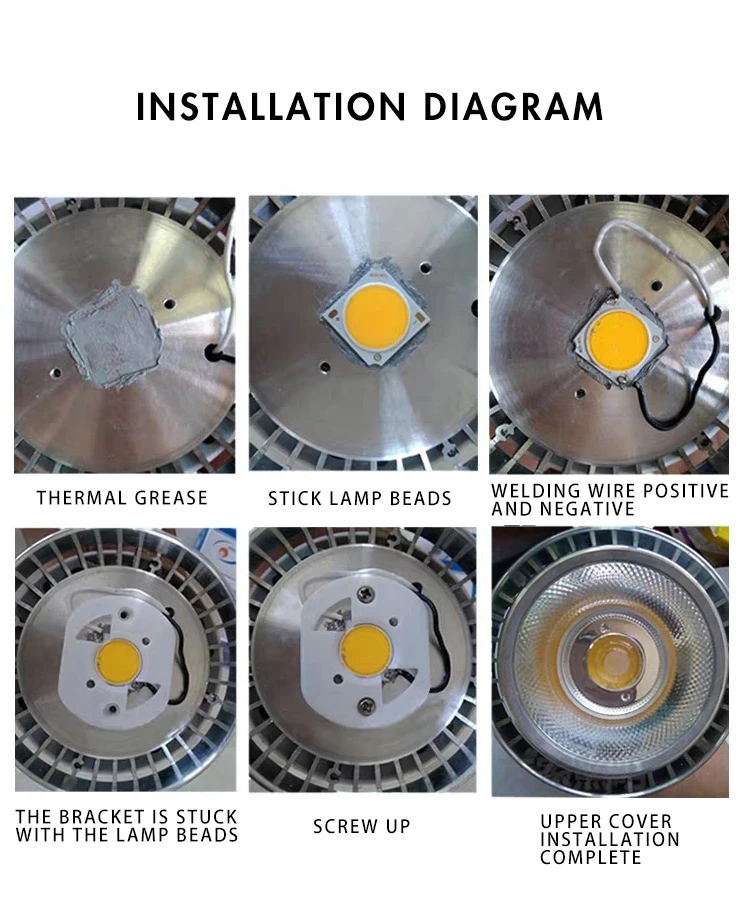 INSTALLATION DIAGRAM

THERMAL GREASE

STICK LAMP BEADS

WELDING WIRE POSITIVE AND NEGATIVE

THE BRACKET IS STUCK WITH THE LAMP BEADS

SCREW UP

UPPER COVER INSTALLATION COMPLETE