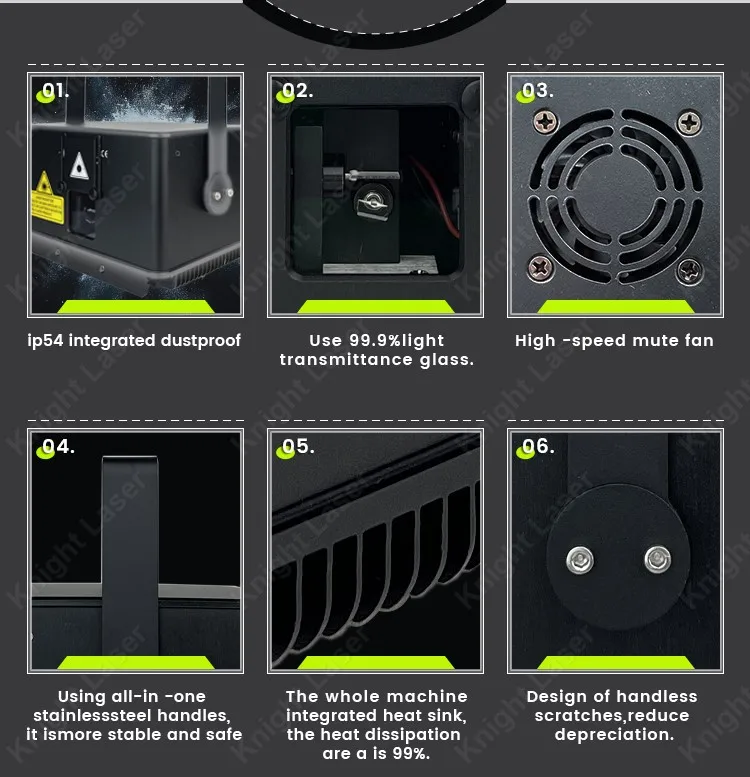 01.

ip54 integrated dustproof

02.

Use 99.9%light transmittance glass.

03.

High -speed mute fan

04.

Using all-in -one stainlesssteel handles, it ismore stable and safe

05.

The whole machine integrated heat sink, the heat dissipation are a is 99%.

06.

Design of handless scratches,reduce depreciation.

Knight Laser