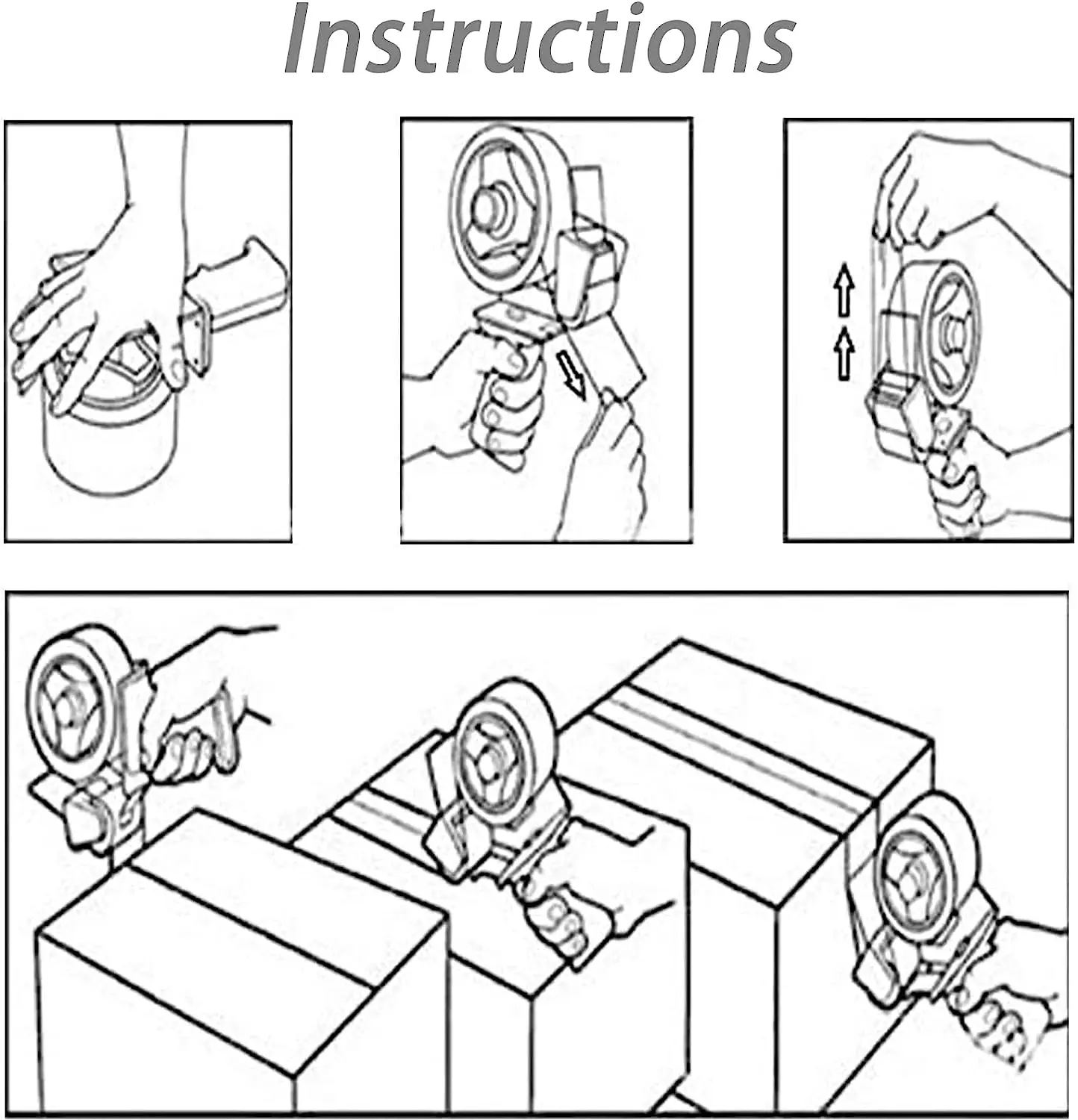 Instructions