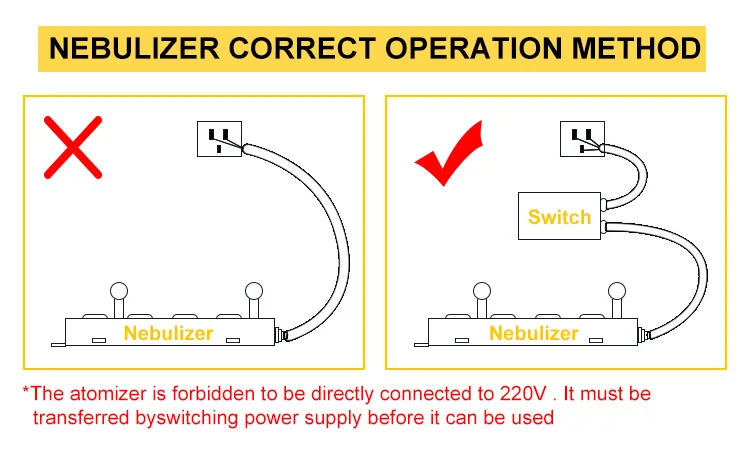 NEBULIZER CORRECT OPERATION METHOD

Nebulizer

Switch

Nebulizer

*The atomizer is forbidden to be directly connected to 220V . It must be transferred byswitching power supply before it can be used