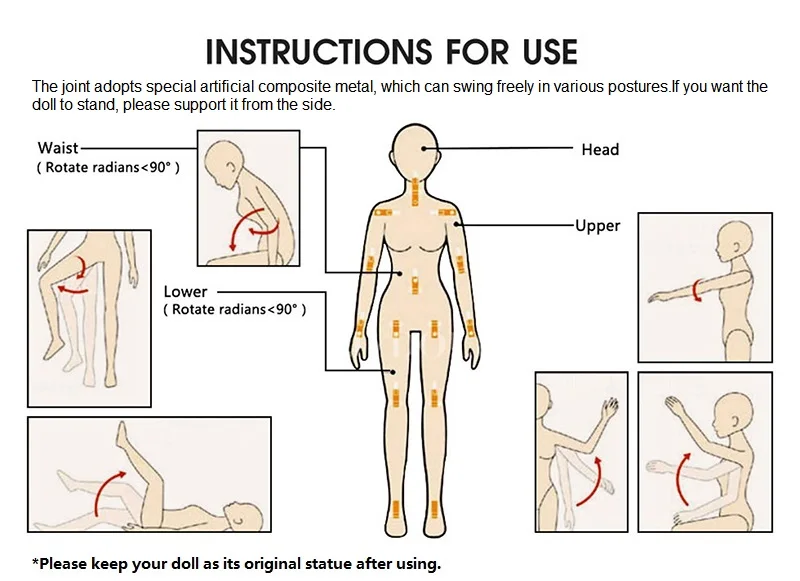 INSTRUCTIONS FOR USE

The joint adopts special artificial composite metal, which can swing freely in various postures.If you want the doll to stand, please support it from the side.

Waist
( Rotate radians<90° )

Head

Upper

Lower
( Rotate radians<90° )

*Please keep your doll as its original statue after using.