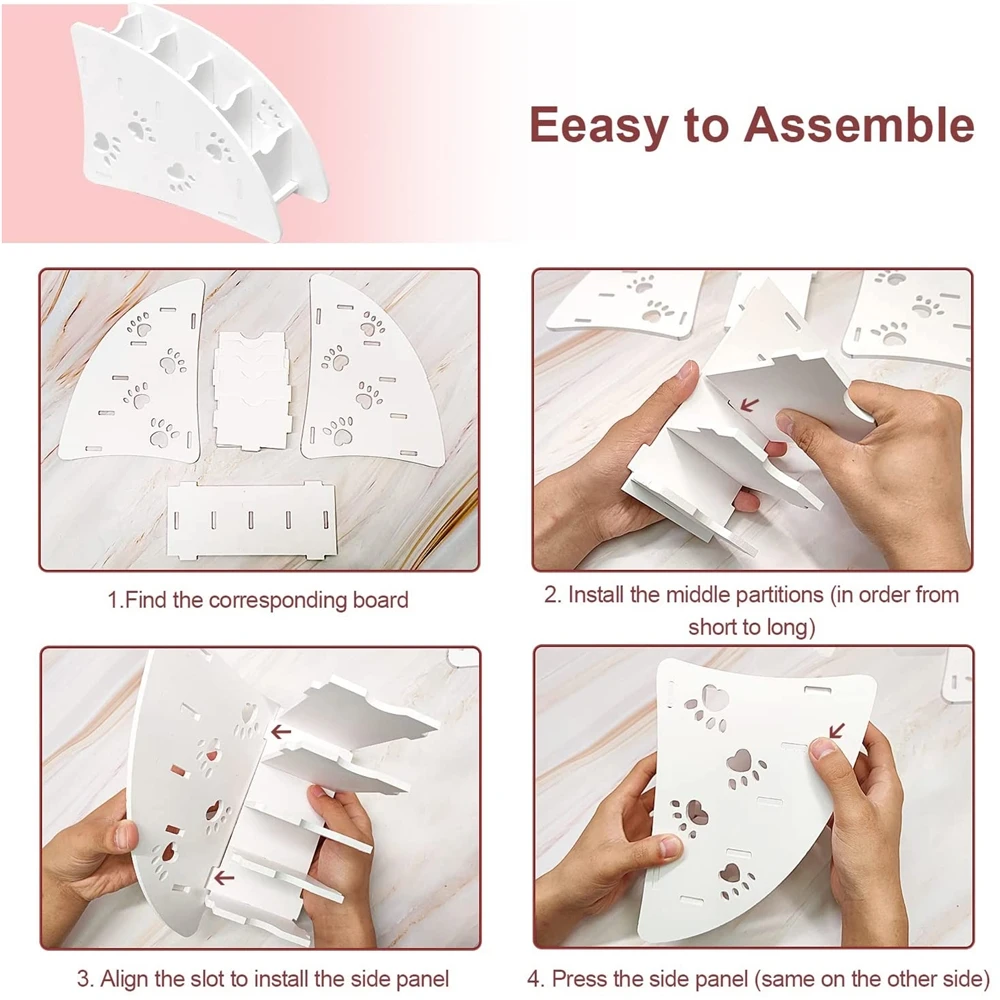 Eeasy to Assemble

1.Find the corresponding board

2. Install the middle partitions (in order from short to long)

3. Align the slot to install the side panel

4. Press the side panel (same on the other side)