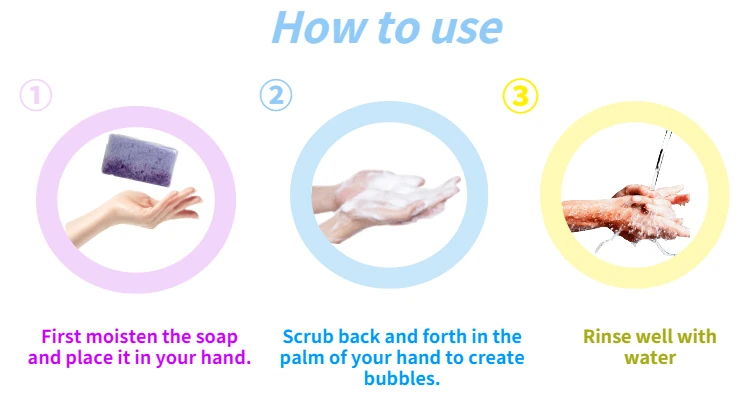 How to use

①

First moisten the soap and place it in your hand.

②

Scrub back and forth in the palm of your hand to create bubbles.

③

Rinse well with water