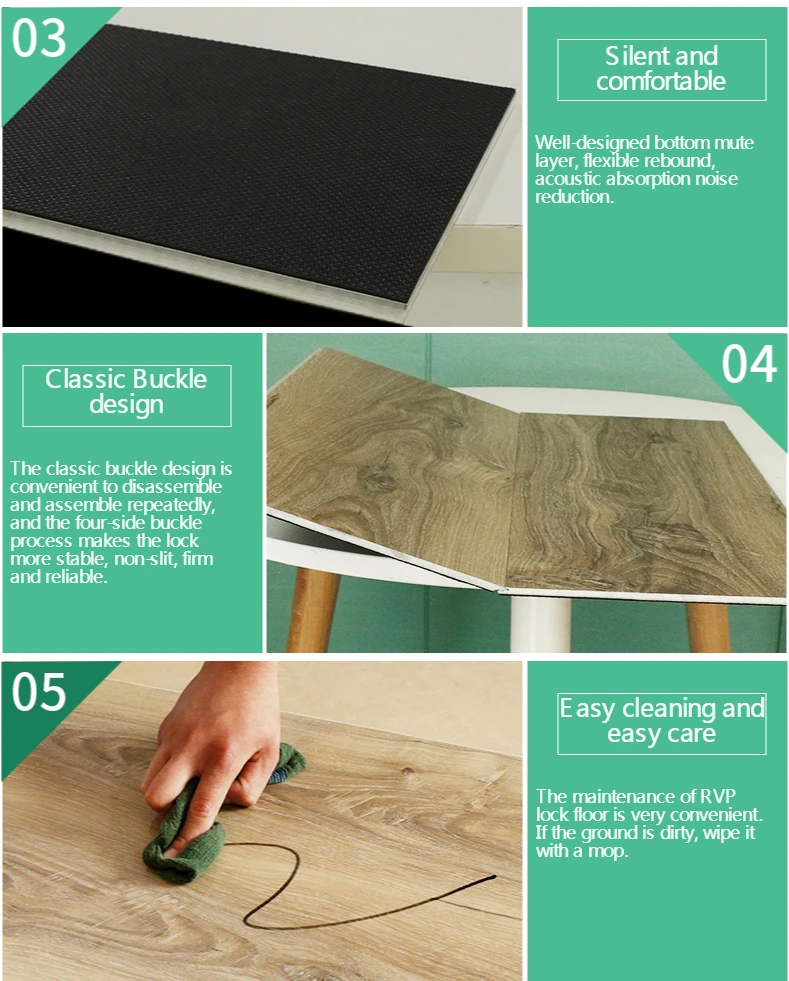 03

Silent and comfortable

Well-designed bottom mute layer, flexible rebound, acoustic absorption noise reduction.

Classic Buckle design

The classic buckle design is convenient to disassemble and assemble repeatedly, and the four-side buckle process makes the lock more stable, non-slit, firm and reliable.

04

05

Easy cleaning and easy care

The maintenance of RVP lock floor is very convenient. If the ground is dirty, wipe it with a mop.