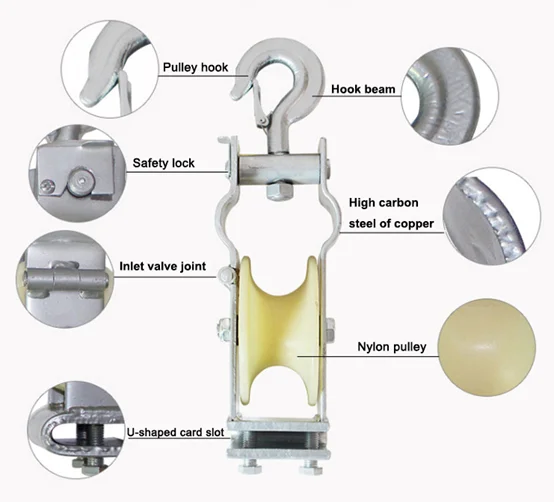 Pulley hook

Hook beam

Safety lock

High carbon steel of copper

Inlet valve joint

Nylon pulley

U-shaped card slot