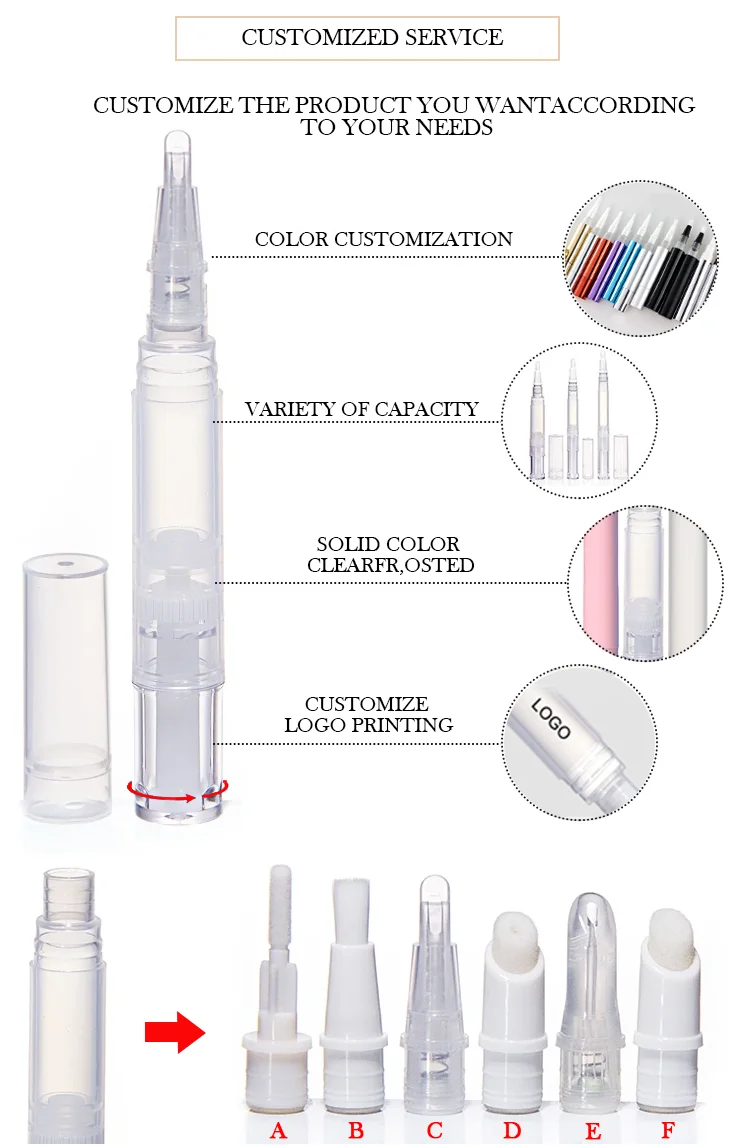 CUSTOMIZED SERVICE

CUSTOMIZE THE PRODUCT YOU WANTACCORDING TO YOUR NEEDS

COLOR CUSTOMIZATION

VARIETY OF CAPACITY

SOLID COLOR CLEARFR,OSTED

CUSTOMIZE LOGO PRINTING

LOGO

A B C D E F