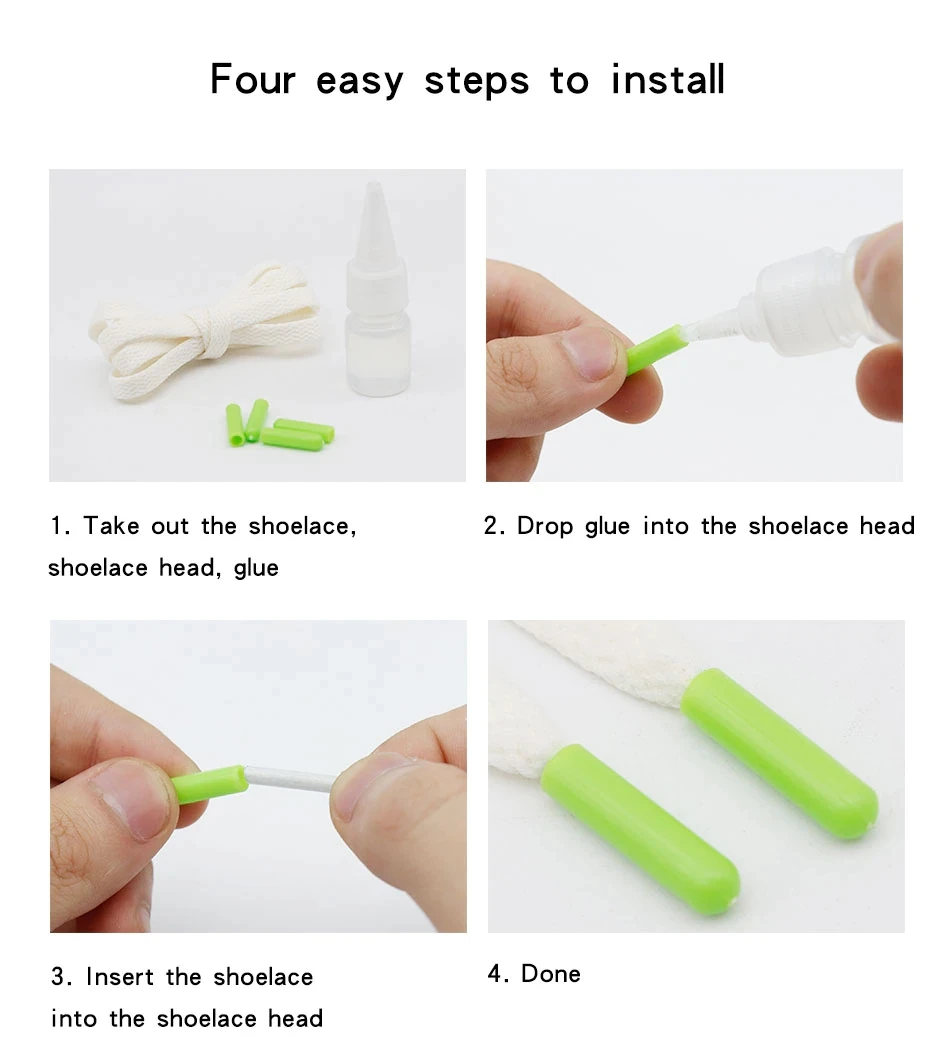 Four easy steps to install

1. Take out the shoelace, shoelace head, glue

2. Drop glue into the shoelace head

3. Insert the shoelace into the shoelace head

4. Done