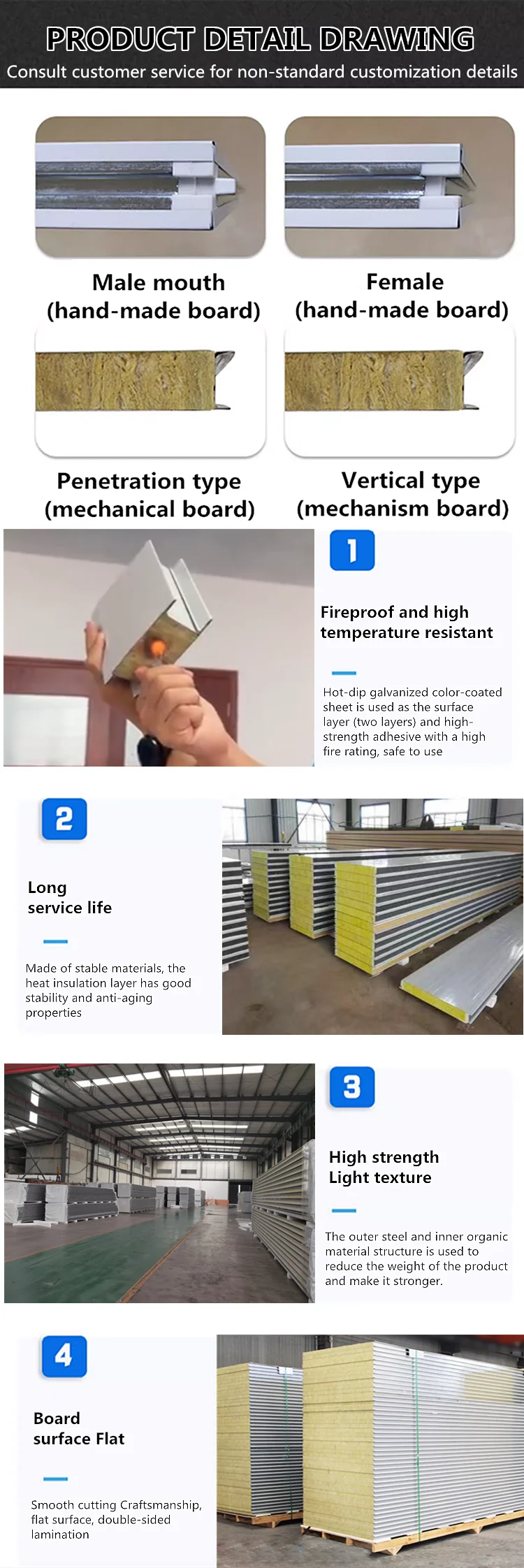 PRODUCT DETAIL DRAWING

Consult customer service for non-standard customization details

Male mouth (hand-made board)

Female (hand-made board)

Penetration type (mechanical board)

Vertical type (mechanism board)

1

Fireproof and high temperature resistant

Hot-dip galvanized color-coated sheet is used as the surface layer (two layers) and high-strength adhesive with a high fire rating, safe to use

2

Long service life

Made of stable materials, the heat insulation layer has good stability and anti-aging properties

3

High strength Light texture

The outer steel and inner organic material structure is used to reduce the weight of the product and make it stronger.

4

Board surface Flat

Smooth cutting Craftsmanship, flat surface, double-sided lamination