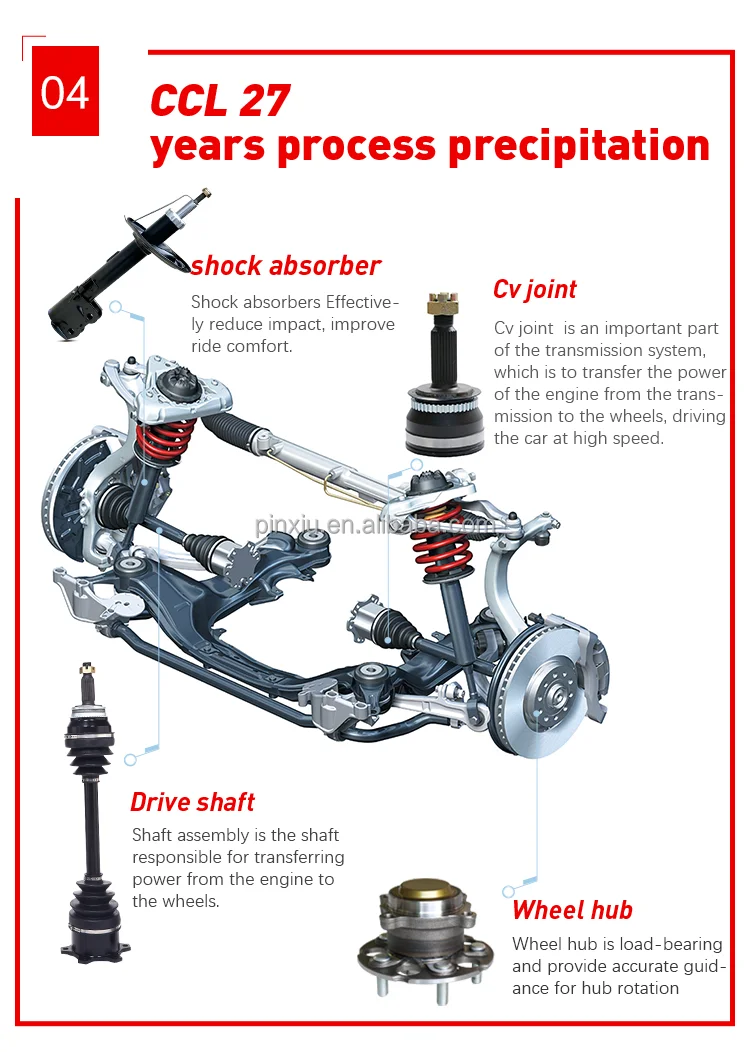 04

CCL 27
years process precipitation

shock absorber

Shock absorbers Effectively reduce impact, improve ride comfort.

Cv joint

Cv joint is an important part of the transmission system, which is to transfer the power of the engine from the transmission to the wheels, driving the car at high speed.

pinxiu.en.alibaba.com

Drive shaft

Shaft assembly is the shaft responsible for transferring power from the engine to the wheels.

Wheel hub

Wheel hub is load-bearing and provide accurate guidance for hub rotation