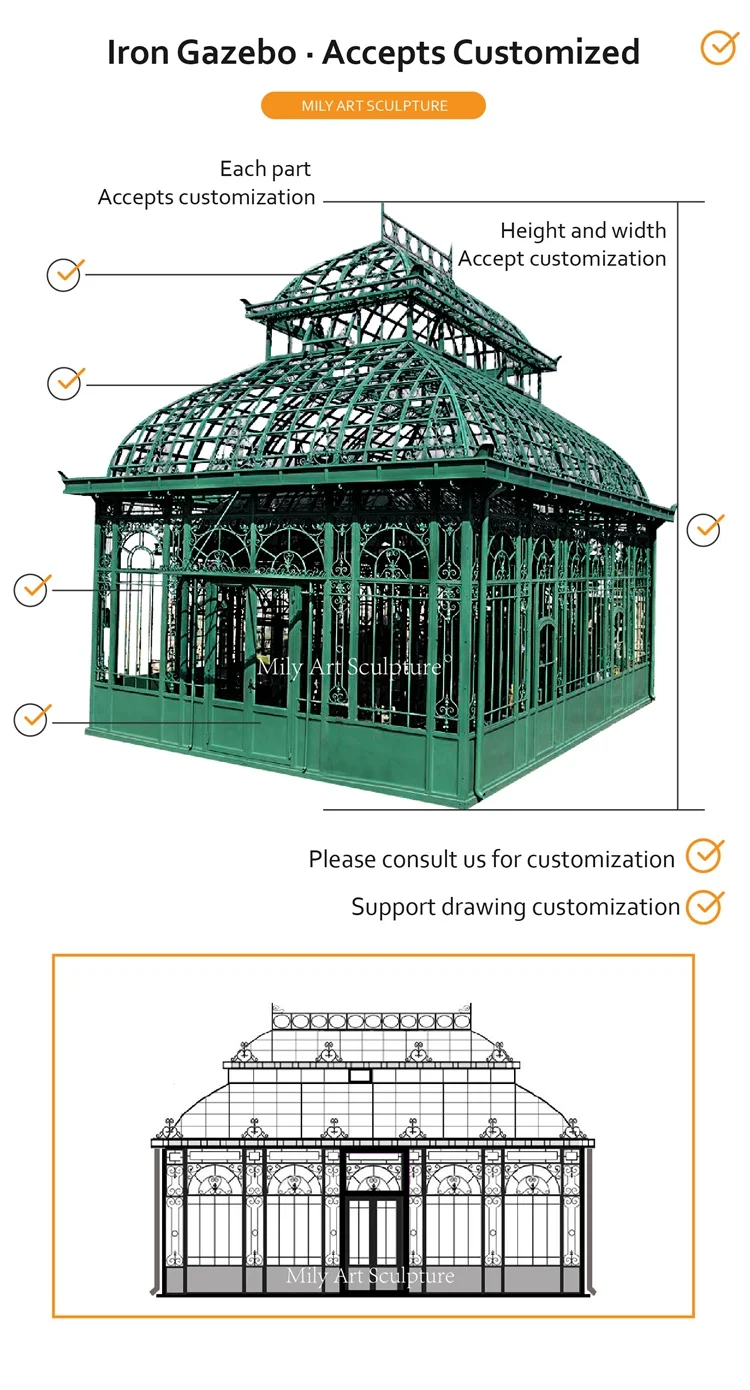 Iron Gazebo · Accepts Customized

MILY ART SCULPTURE

Each part
Accepts customization

Height and width
Accept customization

Mily Art Sculpture

Please consult us for customization

Support drawing customization

Mily Art Sculpture