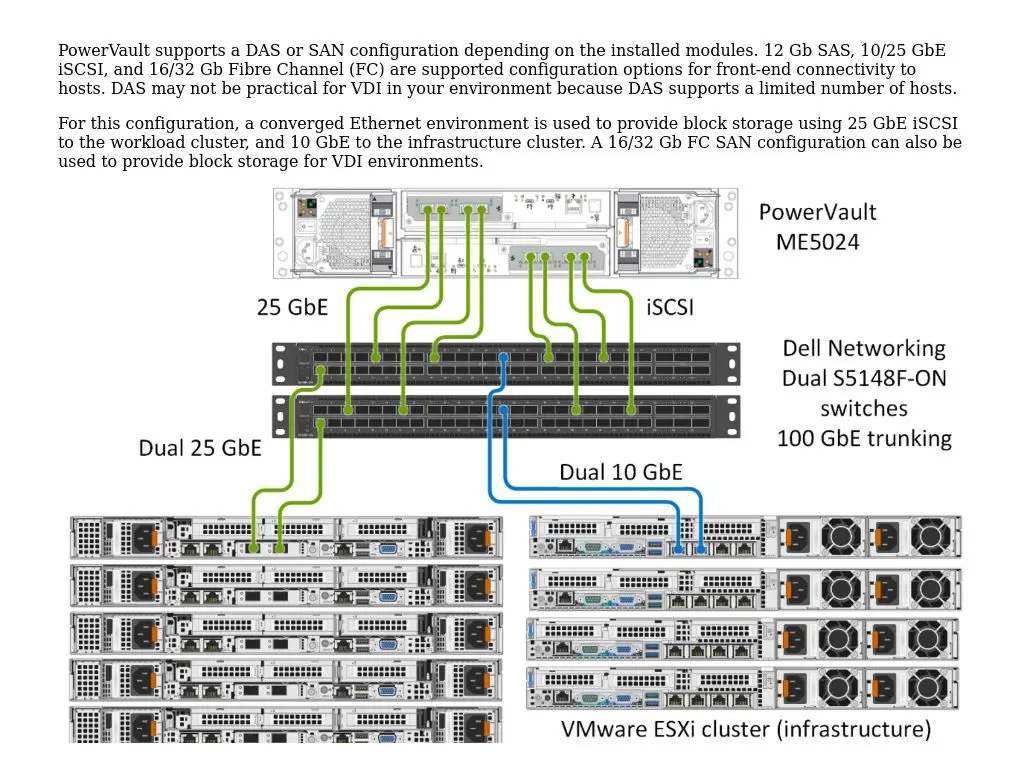 PowerVault supports a DAS or SAN configuration depending on the installed modules. 12 Gb SAS, 10/25 GbE iSCSI, and 16/32 Gb Fibre Channel (FC) are supported configuration options for front-end connectivity to hosts. DAS may not be practical for VDI in your environment because DAS supports a limited number of hosts.

For this configuration, a converged Ethernet environment is used to provide block storage using 25 GbE iSCSI to the workload cluster, and 10 GbE to the infrastructure cluster. A 16/32 Gb FC SAN configuration can also be used to provide block storage for VDI environments.

PowerVault ME5024

25 GbE

iSCSI

Dell Networking Dual S5148F-ON switches 100 GbE trunking

Dual 25 GbE

Dual 10 GbE

VMware ESXi cluster (infrastructure)