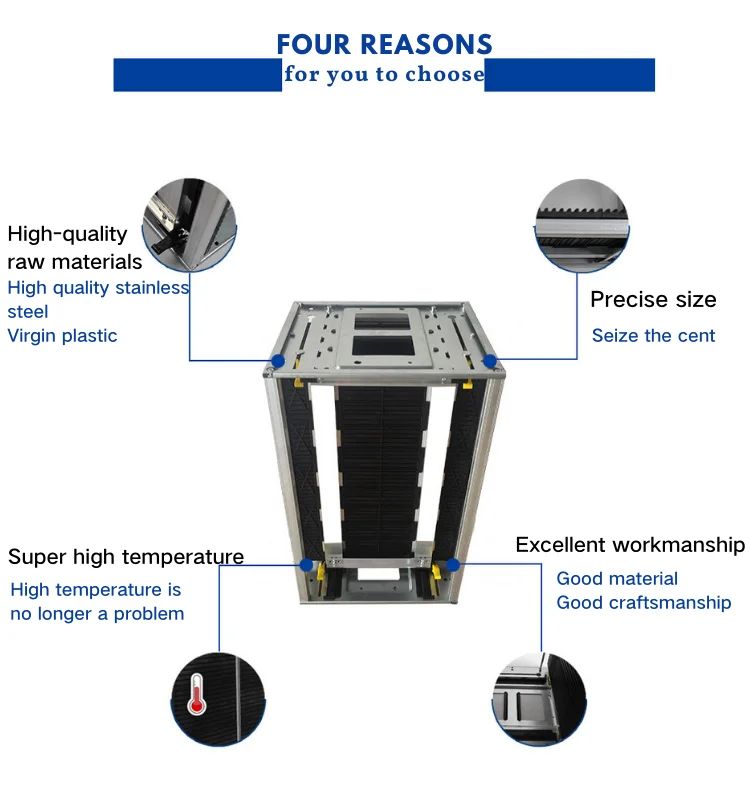 FOUR REASONS
for you to choose

High-quality raw materials
High quality stainless steel
Virgin plastic

Precise size
Seize the cent

Super high temperature
High temperature is no longer a problem

Excellent workmanship
Good material
Good craftsmanship