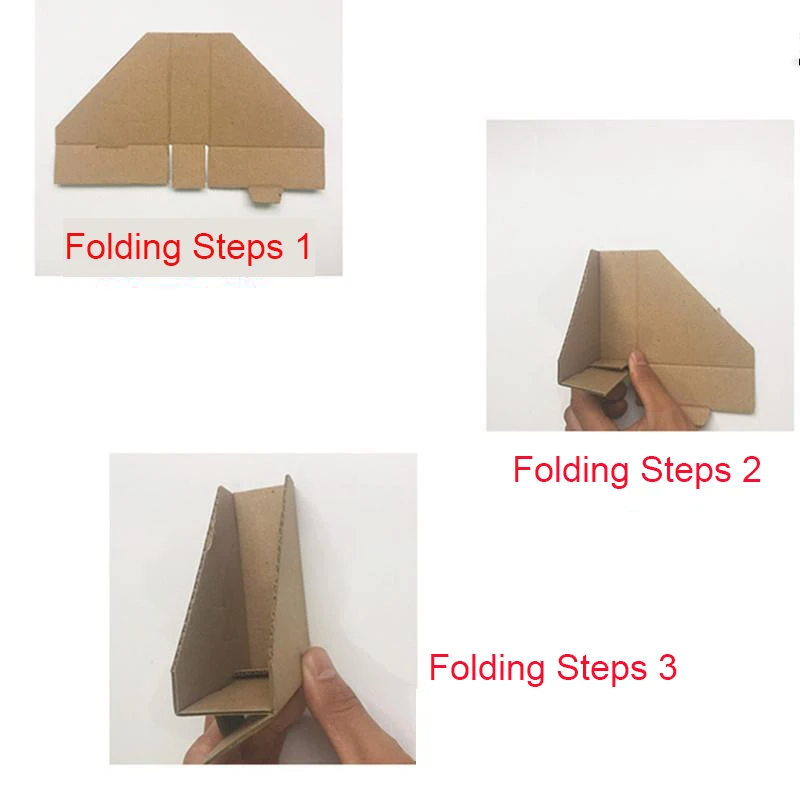 Folding Steps 1

Folding Steps 2

Folding Steps 3