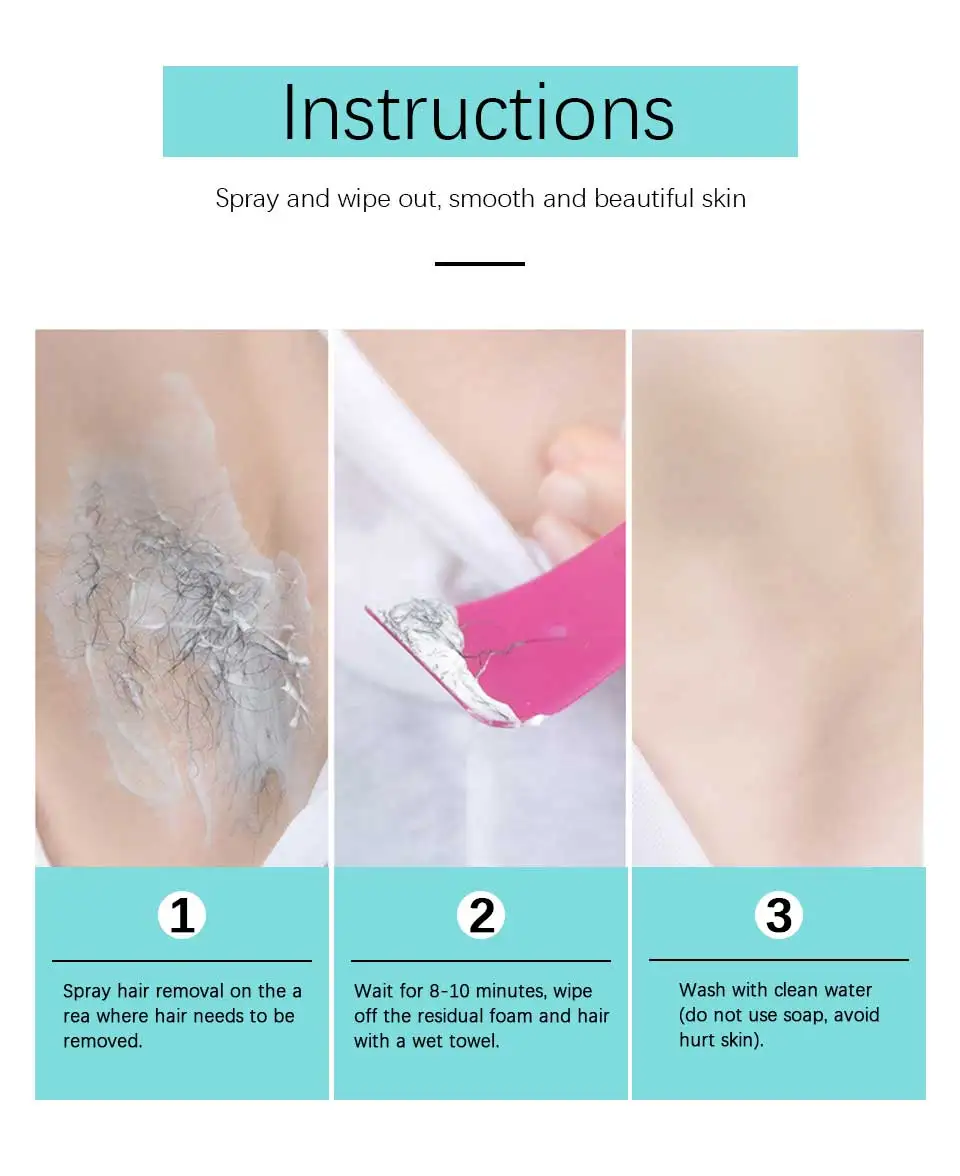 Instructions

Spray and wipe out, smooth and beautiful skin

1

Spray hair removal on the a rea where hair needs to be removed.

2

Wait for 8-10 minutes, wipe off the residual foam and hair with a wet towel.

3

Wash with clean water (do not use soap, avoid hurt skin).