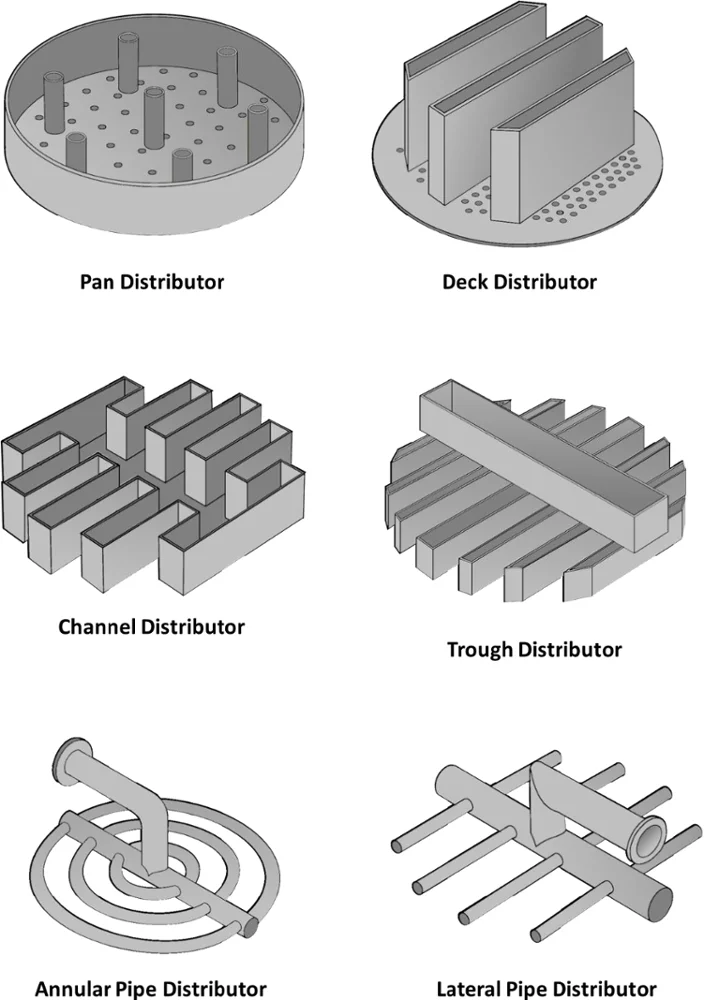 Pan Distributor

Deck Distributor

Channel Distributor

Trough Distributor

Annular Pipe Distributor

Lateral Pipe Distributor