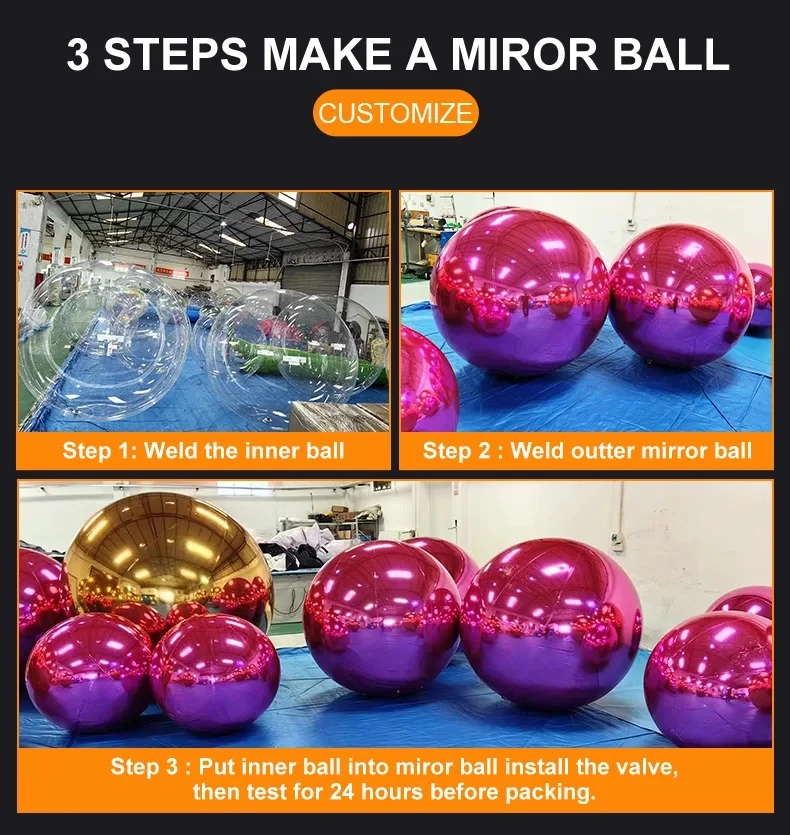 3 STEPS MAKE A MIROR BALL

CUSTOMIZE

Step 1: Weld the inner ball

Step 2 : Weld outter mirror ball

Step 3 : Put inner ball into miror ball install the valve, then test for 24 hours before packing.