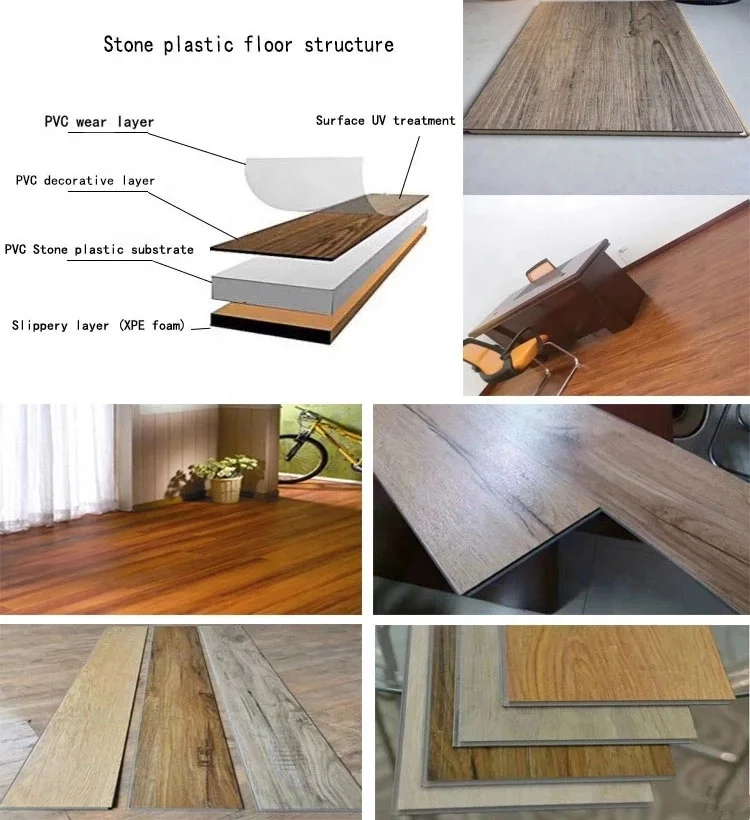 Stone plastic floor structure

PVC wear layer

Surface UV treatment

PVC decorative layer

PVC Stone plastic substrate

Slippery layer (XPE foam)