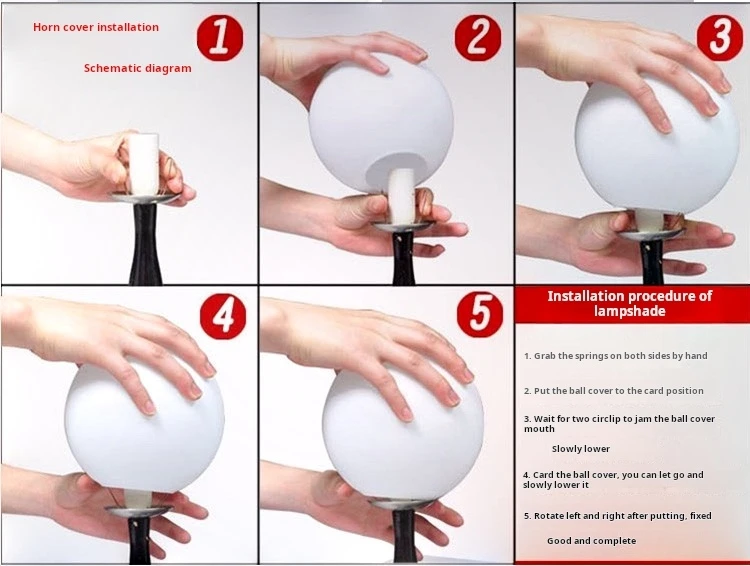 Horn cover installation

Schematic diagram

1

2

3

4

5

Installation procedure of lampshade

1. Grab the springs on both sides by hand

2. Put the ball cover to the card position

3. Wait for two circlip to jam the ball cover mouth

Slowly lower

4. Card the ball cover, you can let go and slowly lower it

5. Rotate left and right after putting, fixed

Good and complete