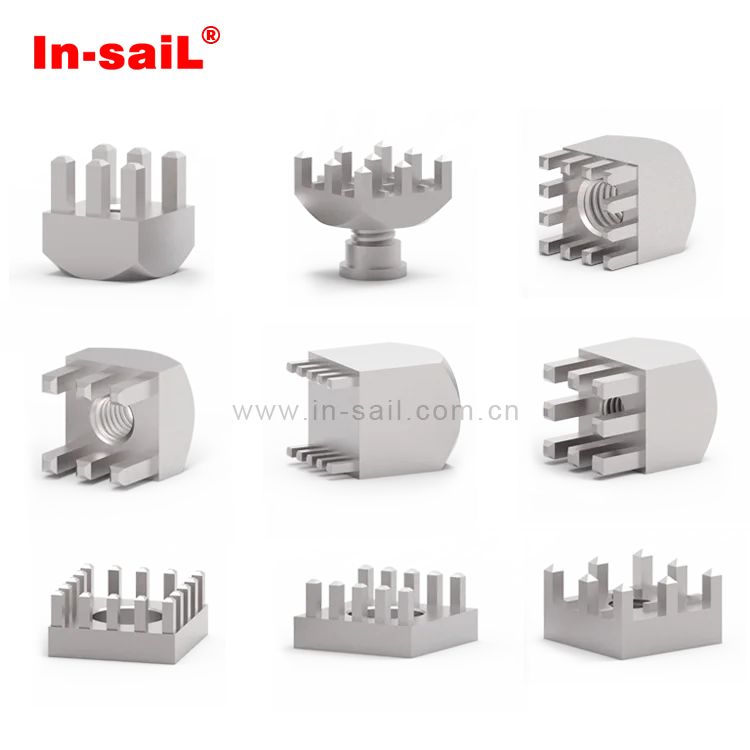 In-saiL®

www.in-sail.com.cn